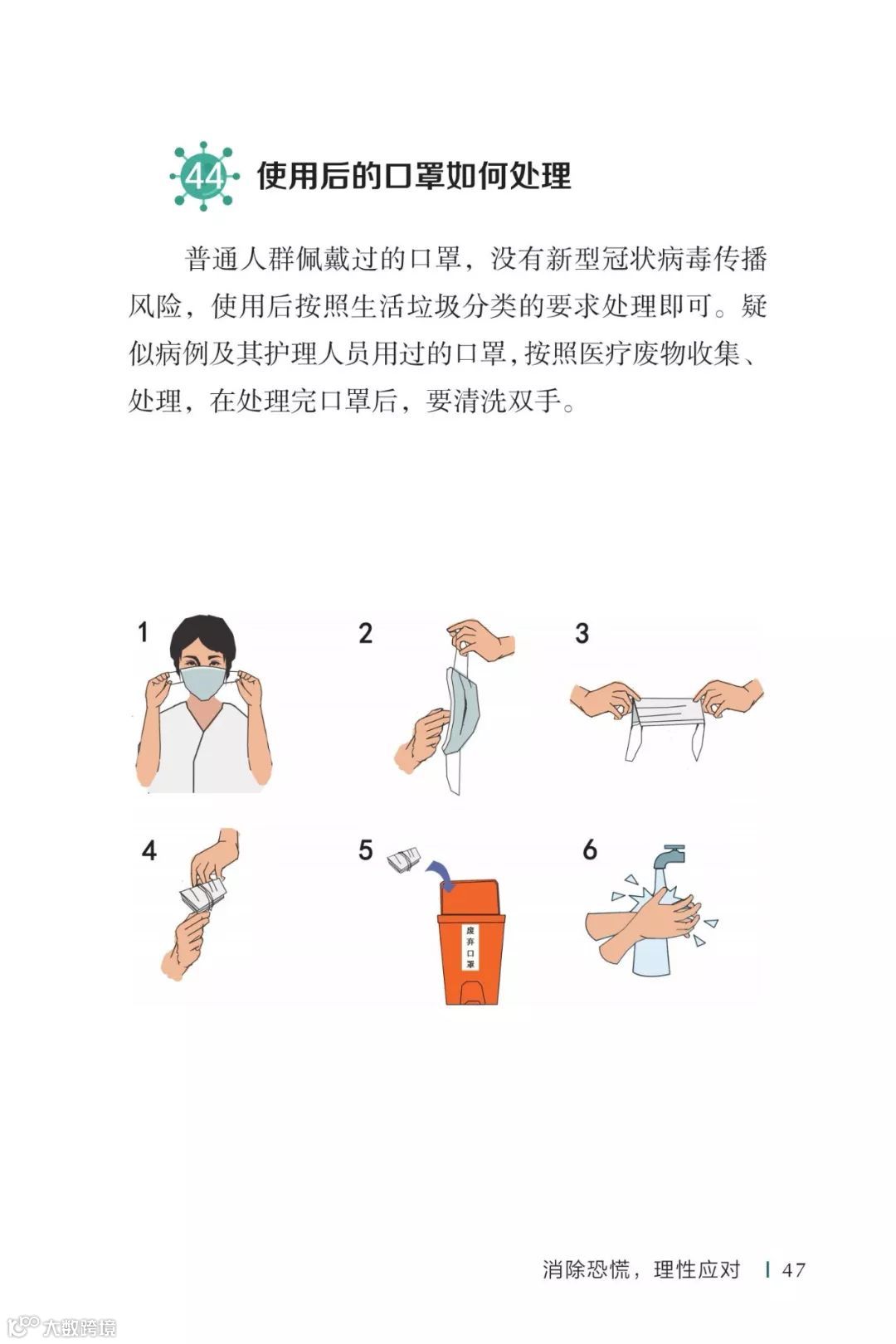 44 使用后的口罩如何处理

普通人群佩戴过的口罩，没有新型冠状病毒传播风险，使用后按照生活垃圾分类的要求处理即可。疑似病例及其护理人员用过的口罩，按照医疗废物收集、处理，在处理完口罩后，要清洗双手。

1

2

3

4

5

废弃口罩

6

消除恐慌，理性应对 | 47

大数跨境