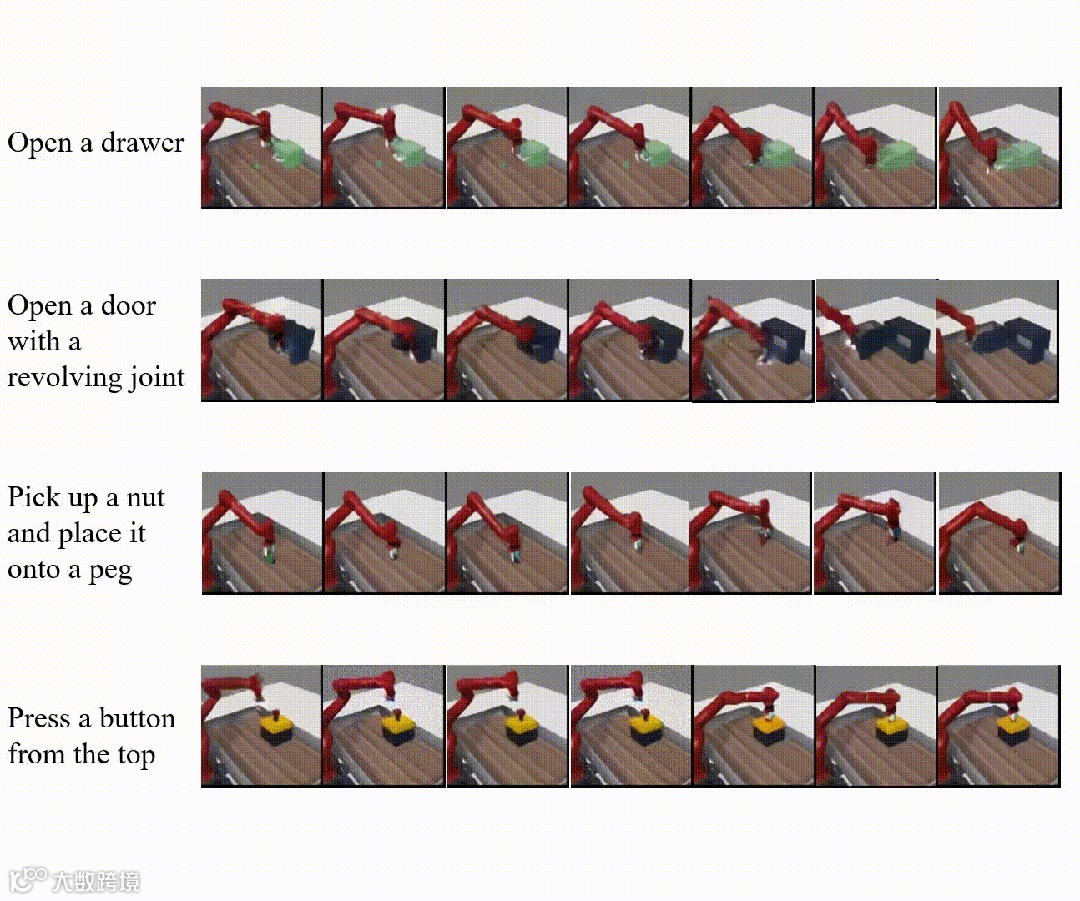 Open a drawer

Open a door with a revolving joint

Pick up a nut and place it onto a peg

Press a button from the top

大数跨境