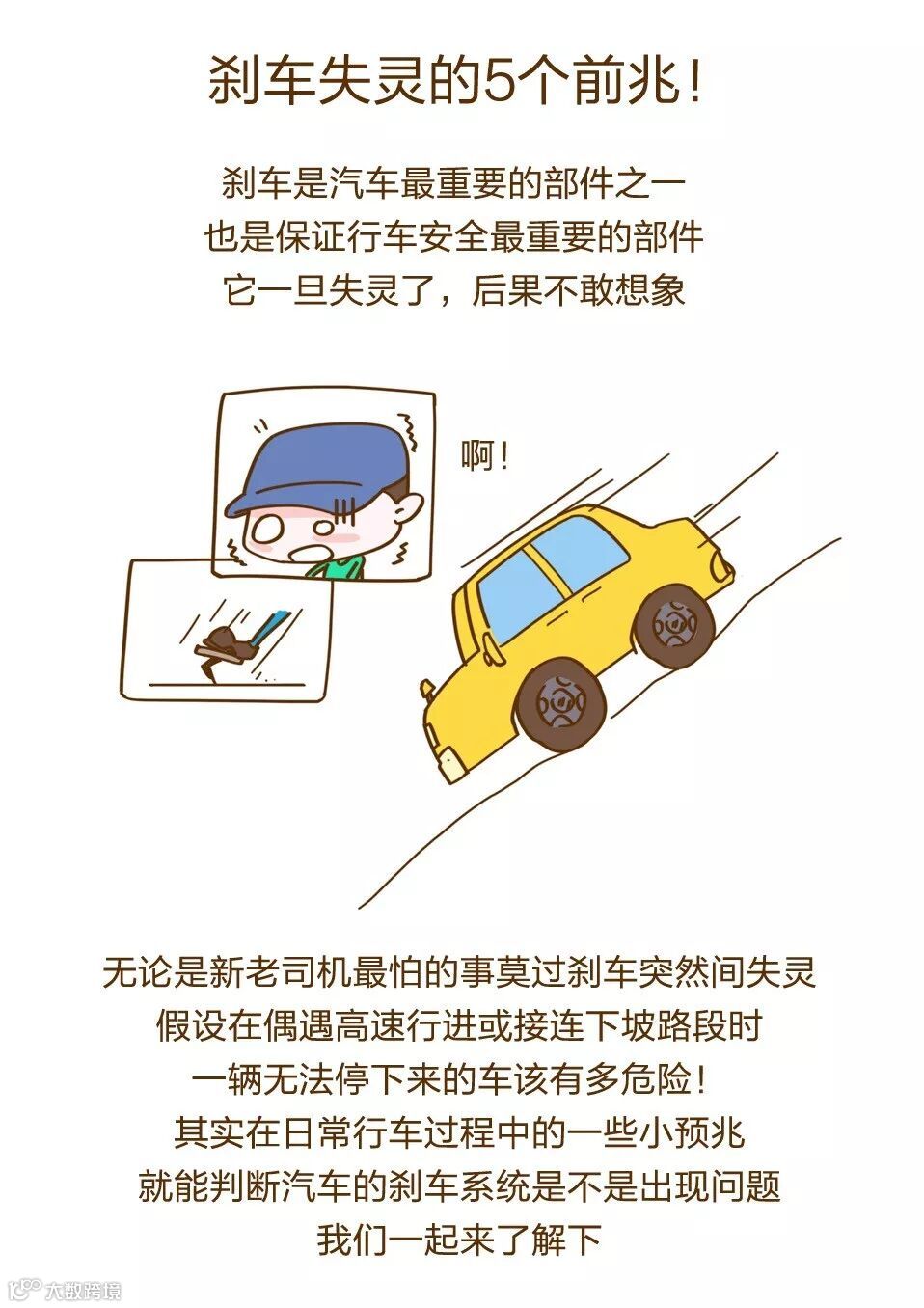 刹车失灵的5个前兆！

刹车是汽车最重要的部件之一
也是保证行车安全最重要的部件
它一旦失灵了，后果不敢想象

啊！

无论是新老司机最怕的事莫过刹车突然间失灵
假设在偶遇高速行进或接连下坡路段时
一辆无法停下来的车该有多危险！
其实在日常行车过程中的一些小预兆
就能判断汽车的刹车系统是不是出现问题
我们一起来了解下

大数跨境