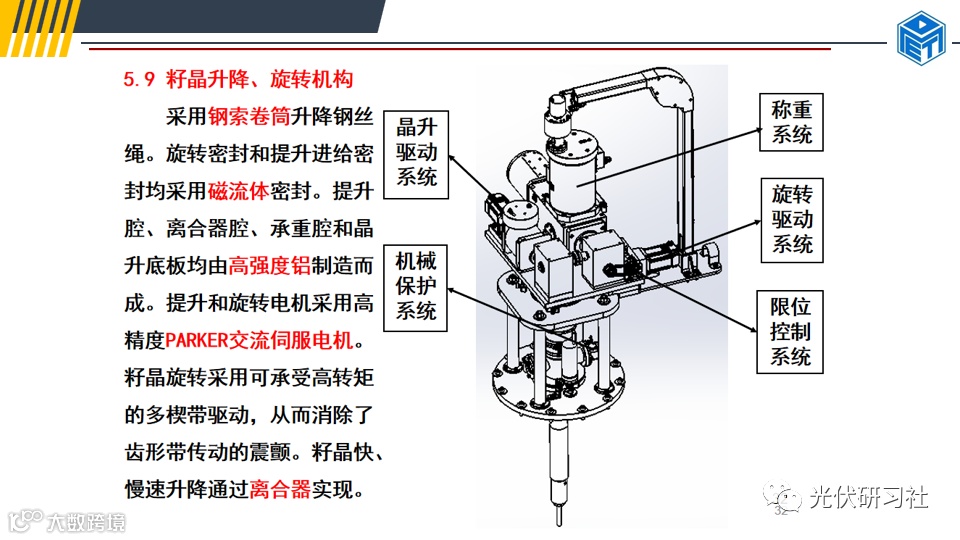 5.9 籽晶升降、旋转机构

采用钢索卷筒升降钢丝绳。旋转密封和提升进给密封均采用磁流体密封。提升腔、离合器腔、承重腔和晶升底板均由高强度铝制造而成。提升和旋转电机采用高精度PARKER交流伺服电机。籽晶旋转采用可承受高转矩的多楔带驱动，从而消除了齿形带传动的震颤。籽晶快、慢速升降通过离合器实现。

晶升驱动系统

机械保护系统

称重系统

旋转驱动系统

限位控制系统

光伏研习社

大数跨境