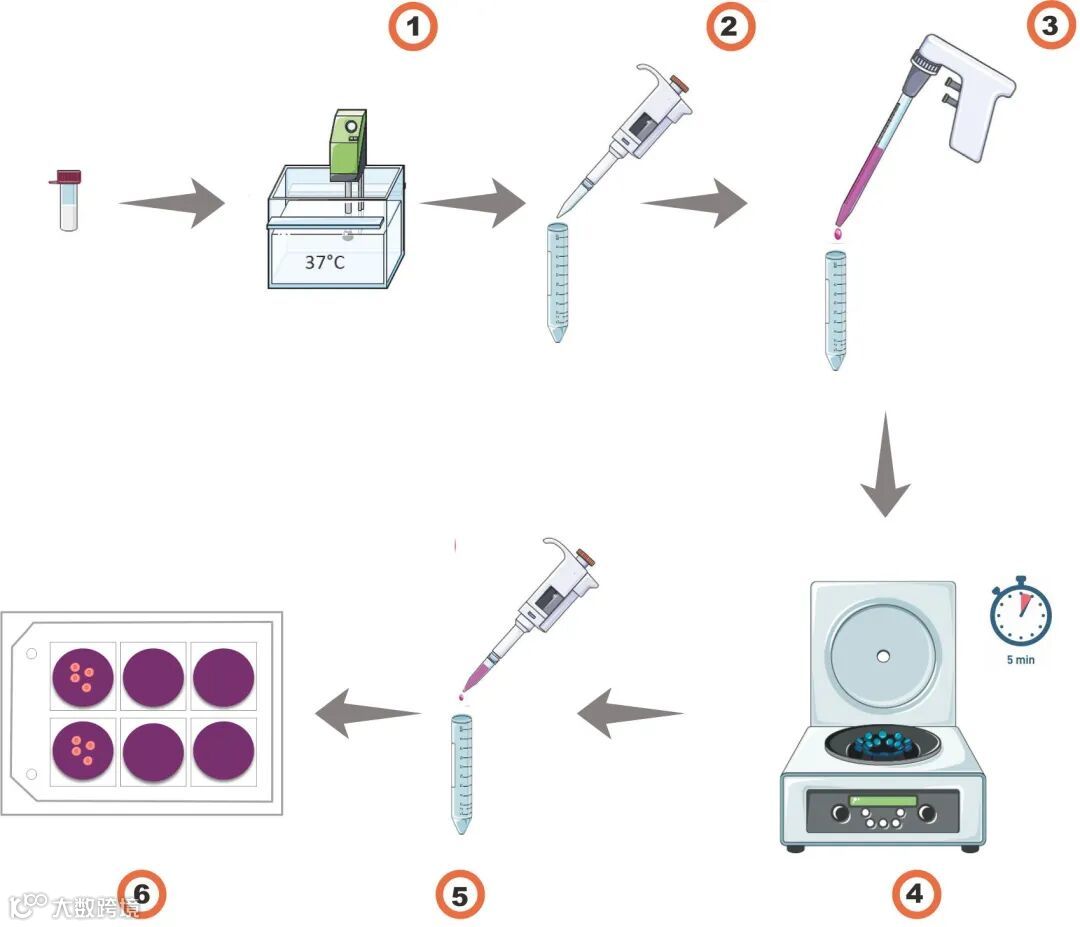 1

2

3

37°C

5 min

4

5

6

大数跨境