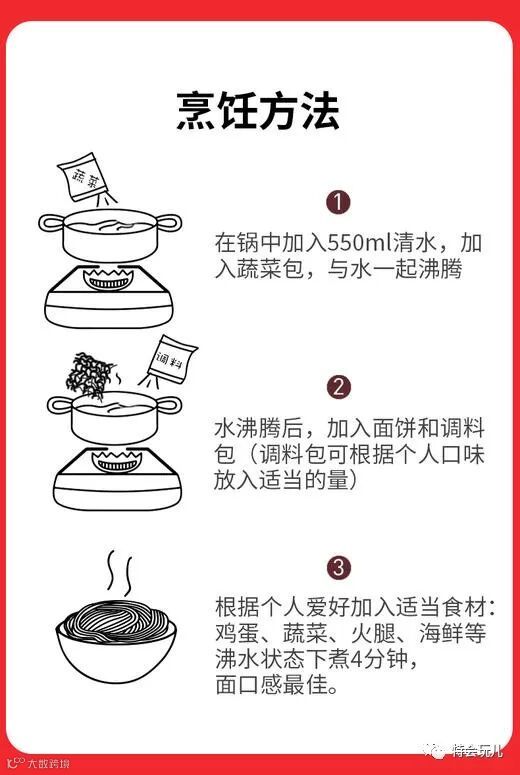 烹饪方法

蔬菜

1

在锅中加入550ml清水，加入蔬菜包，与水一起沸腾

调料

2

水沸腾后，加入面饼和调料包（调料包可根据个人口味放入适当的量）

3

根据个人爱好加入适当食材：鸡蛋、蔬菜、火腿、海鲜等沸水状态下煮4分钟，面口感最佳。

大数跨境

特会玩儿