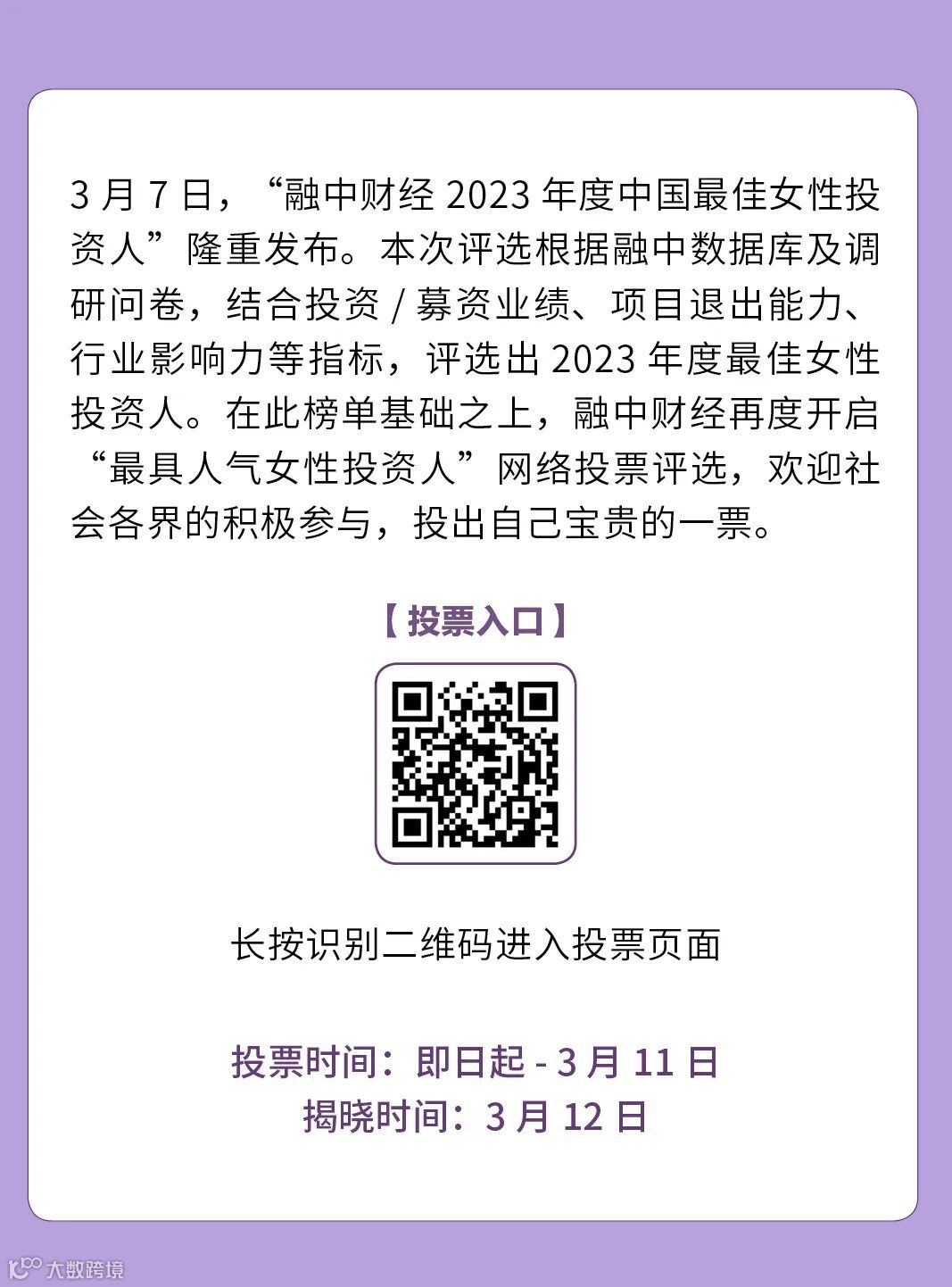 3月7日，“融中财经2023年度中国最佳女性投资人”隆重发布。本次评选根据融中数据库及调研问卷，结合投资/募资业绩、项目退出能力、行业影响力等指标，评选出2023年度最佳女性投资人。在此榜单基础之上，融中财经再度开启“最具人气女性投资人”网络投票评选，欢迎社会各界的积极参与，投出自己宝贵的一票。

【投票入口】

长按识别二维码进入投票页面

投票时间：即日起-3月11日
揭晓时间：3月12日

大数跨境