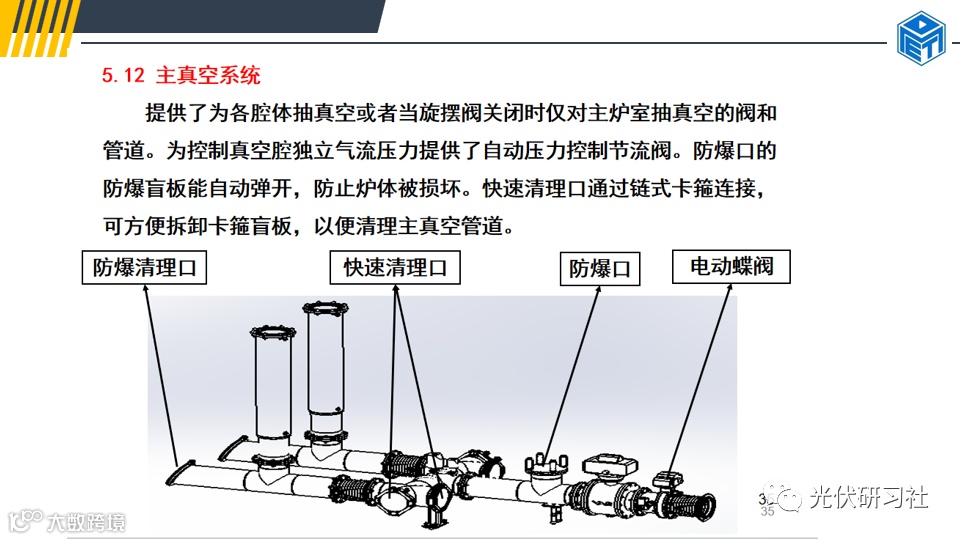 5.12 主真空系统

提供了为各腔体抽真空或者当旋摆阀关闭时仅对主炉室抽真空的阀和管道。为控制真空腔独立气流压力提供了自动压力控制节流阀。防爆口的防爆盲板能自动弹开，防止炉体被损坏。快速清理口通过链式卡箍连接，可方便拆卸卡箍盲板，以便清理主真空管道。

防爆清理口

快速清理口

防爆口

电动蝶阀

35

光伏研习社

大数跨境