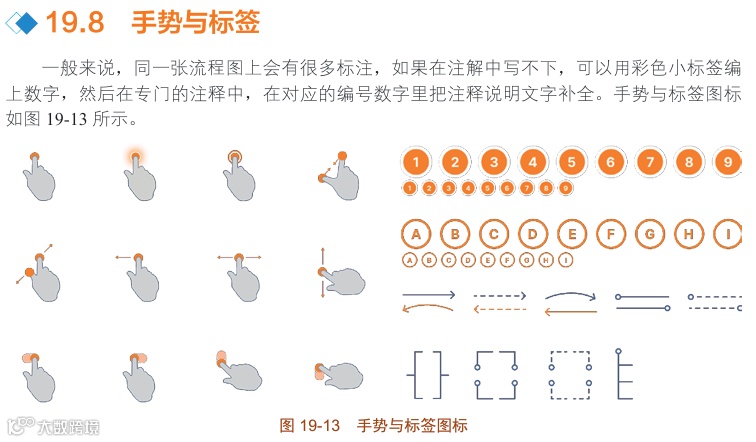 19.8 手势与标签

一般来说，同一张流程图上会有很多标注，如果在注解中写不下，可以用彩色小标签编上数字，然后在专门的注释中，在对应的编号数字里把注释说明文字补全。手势与标签图标如图 19-13 所示。

1 2 3 4 5 6 7 8 9
1 2 3 4 5 6 7 8 9

A B C D E F G H I
A B C D E F G H I

图 19-13 手势与标签图标

大数跨境