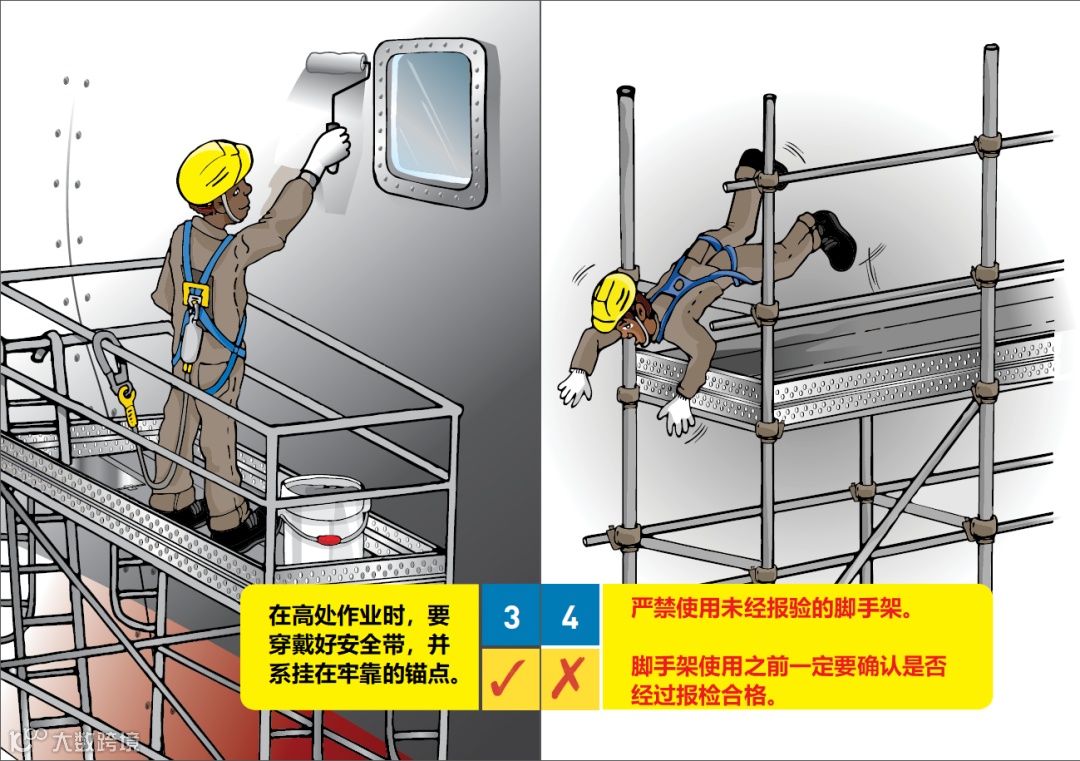 在高处作业时，要穿戴好安全带，并系挂在牢靠的锚点。

3
✓

4
✗

严禁使用未经报验的脚手架。

脚手架使用之前一定要确认是否经过报检合格。

大数跨境