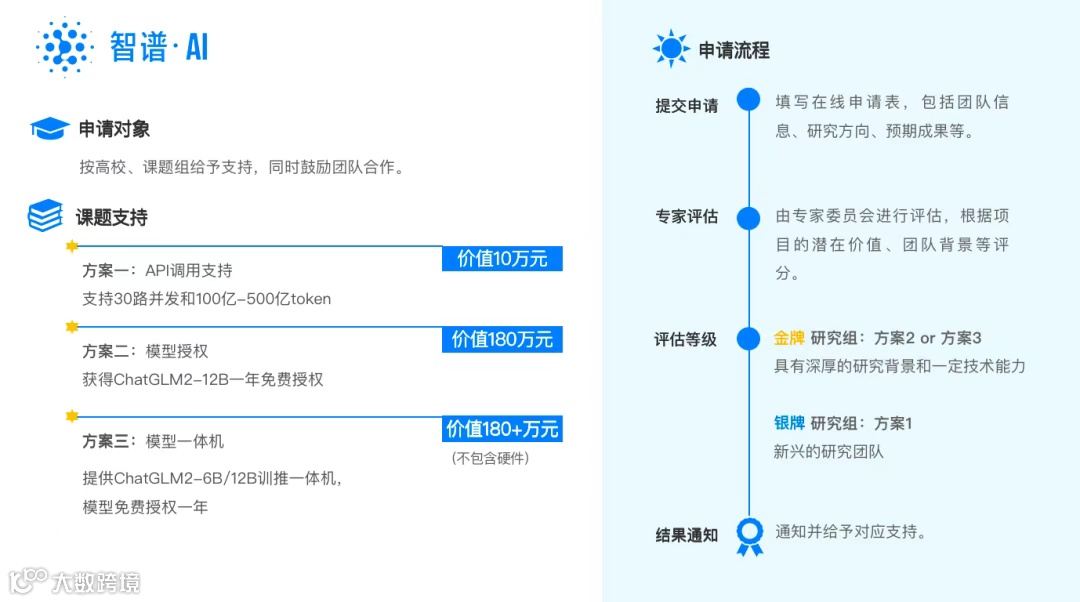 智谱·AI

申请对象

按高校、课题组给予支持，同时鼓励团队合作。

课题支持

价值10万元

方案一：API调用支持
支持30路并发和100亿-500亿token

价值180万元

方案二：模型授权
获得ChatGLM2-12B一年免费授权

价值180+万元
(不包含硬件)

方案三：模型一体机
提供ChatGLM2-6B/12B训推一体机，
模型免费授权一年

申请流程

提交申请
填写在线申请表，包括团队信息、研究方向、预期成果等。

专家评估
由专家委员会进行评估，根据项目的潜在价值、团队背景等评分。

评估等级
金牌 研究组：方案2 or 方案3
具有深厚的研究背景和一定技术能力

银牌 研究组：方案1
新兴的研究团队

结果通知
通知并给予对应支持。

大数跨境