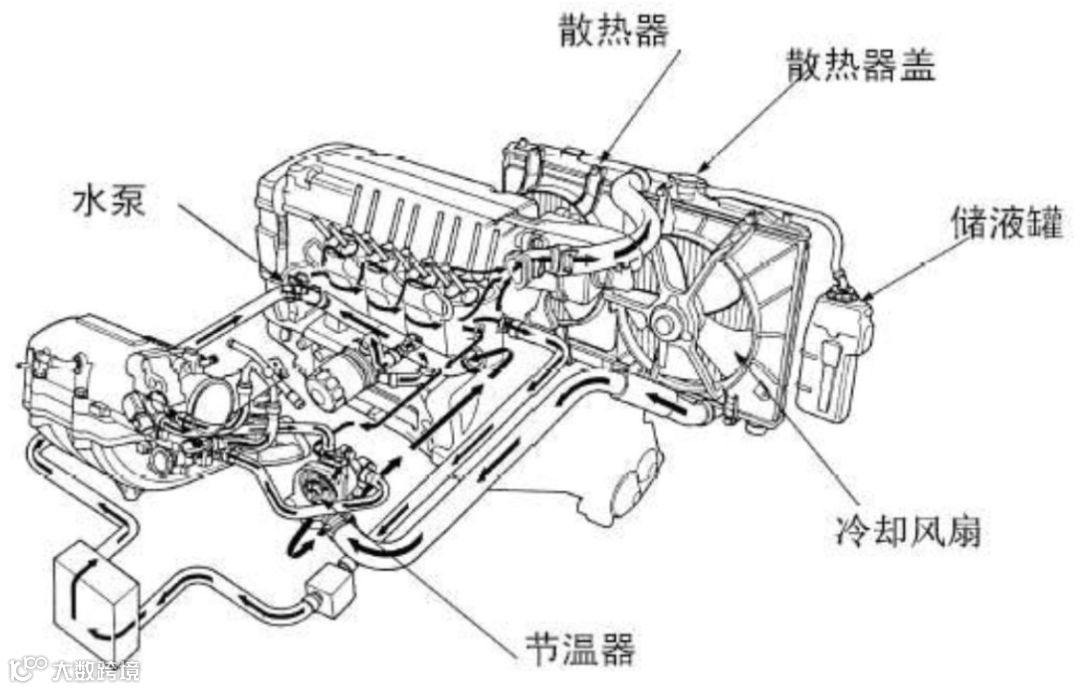 散热器
散热器盖
水泵
储液罐
冷却风扇
节温器
大数跨境