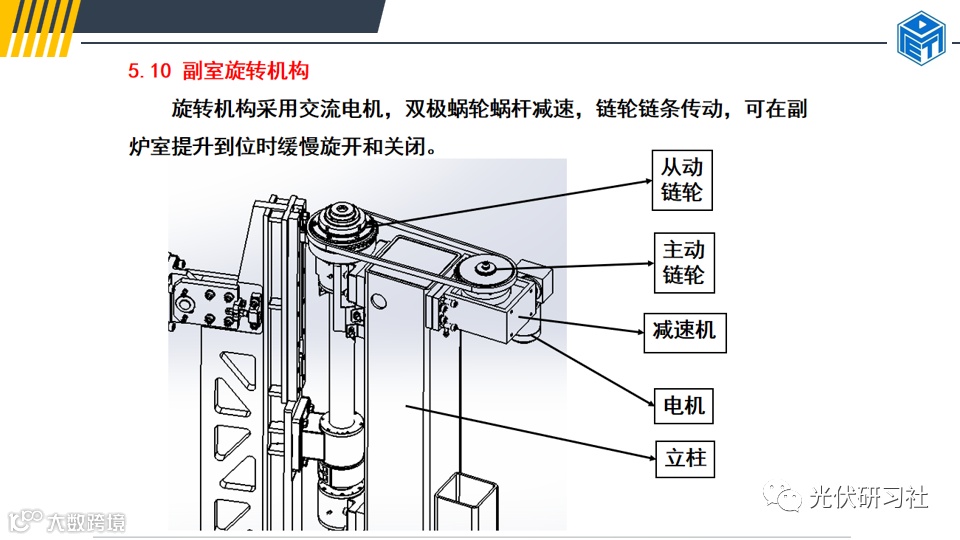 5.10 副室旋转机构

旋转机构采用交流电机，双极蜗轮蜗杆减速，链轮链条传动，可在副炉室提升到位时缓慢旋开和关闭。

从动链轮

主动链轮

减速机

电机

立柱

光伏研习社

大数跨境