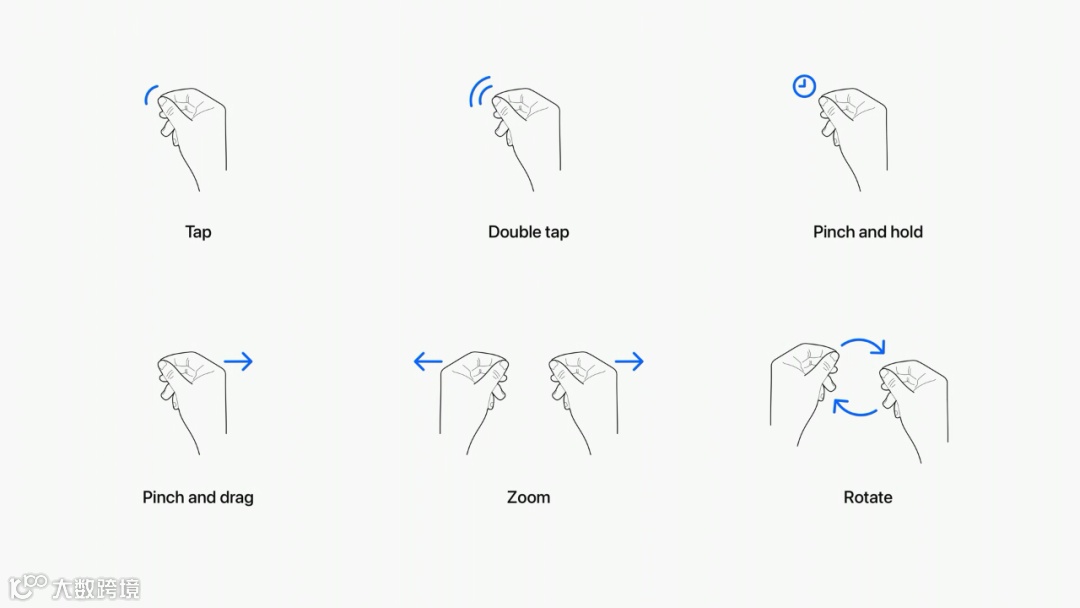 Tap

Double tap

Pinch and hold

Pinch and drag

Zoom

Rotate

大数跨境