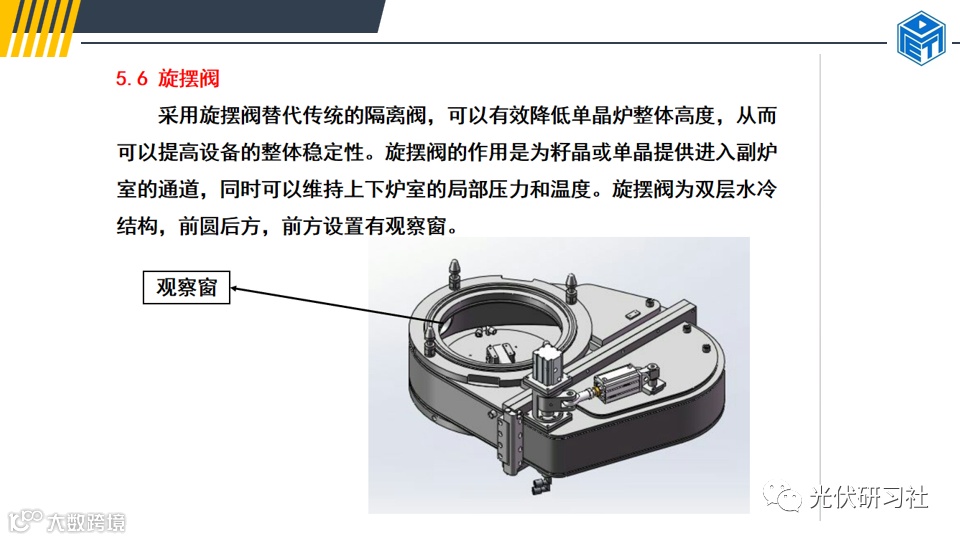 5.6 旋摆阀

采用旋摆阀替代传统的隔离阀，可以有效降低单晶炉整体高度，从而可以提高设备的整体稳定性。旋摆阀的作用是为籽晶或单晶提供进入副炉室的通道，同时可以维持上下炉室的局部压力和温度。旋摆阀为双层水冷结构，前圆后方，前方设置有观察窗。

观察窗

光伏研习社

大数跨境