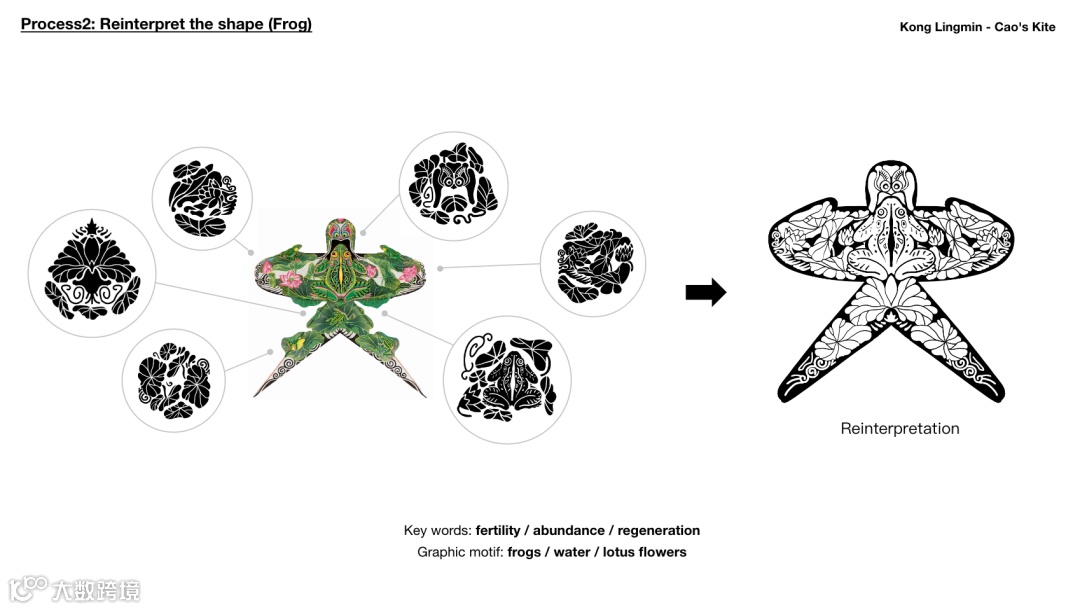 Process2: Reinterpret the shape (Frog)

Kong Lingmin - Cao's Kite

Reinterpretation

Key words: fertility / abundance / regeneration
Graphic motif: frogs / water / lotus flowers

大数跨境