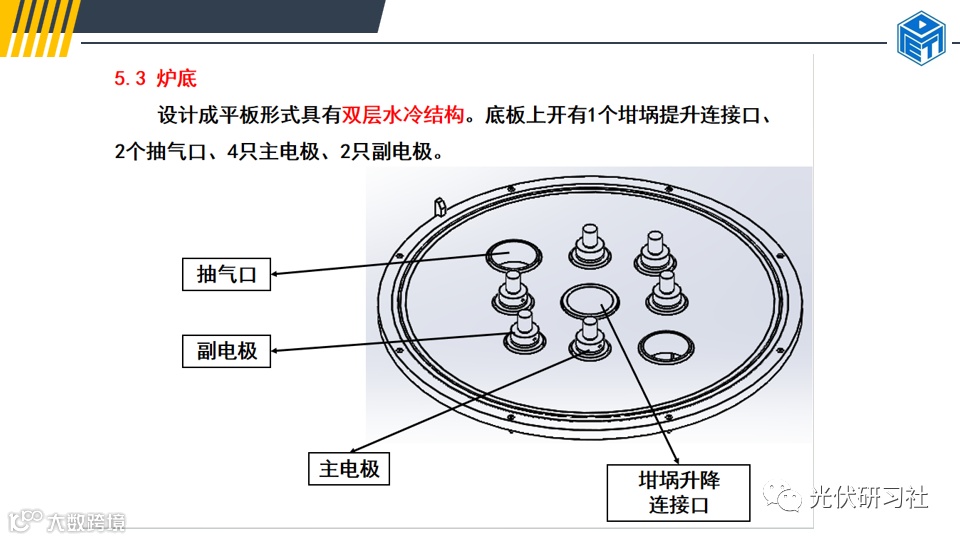 5.3 炉底

设计成平板形式具有双层水冷结构。底板上开有1个坩埚提升连接口、2个抽气口、4只主电极、2只副电极。

抽气口

副电极

主电极

坩埚升降连接口

光伏研习社

大数跨境