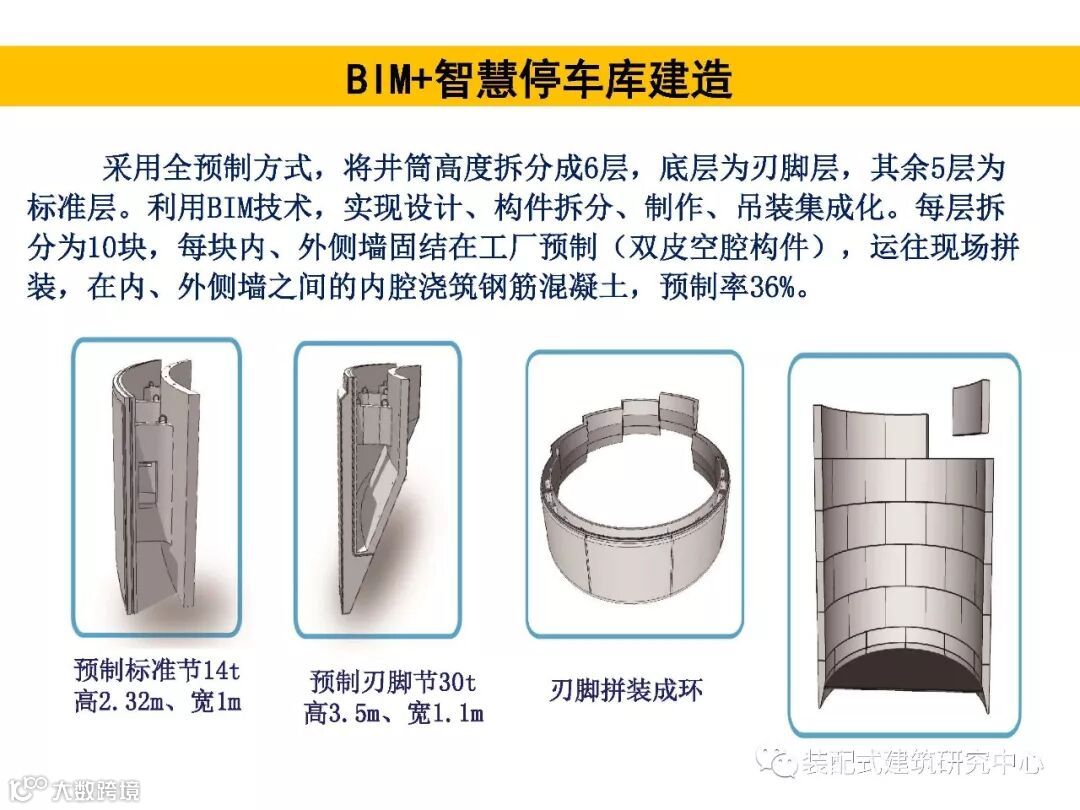 BIM+智慧停车库建造

采用全预制方式，将井筒高度拆分成6层，底层为刃脚层，其余5层为标准层。利用BIM技术，实现设计、构件拆分、制作、吊装集成化。每层拆分为10块，每块内、外侧墙固结在工厂预制（双皮空腔构件），运往现场拼装，在内、外侧墙之间的内腔浇筑钢筋混凝土，预制率36%。

预制标准节14t
高2.32m、宽1m

预制刃脚节30t
高3.5m、宽1.1m

刃脚拼装成环

装配式建筑研究中心

大数跨境