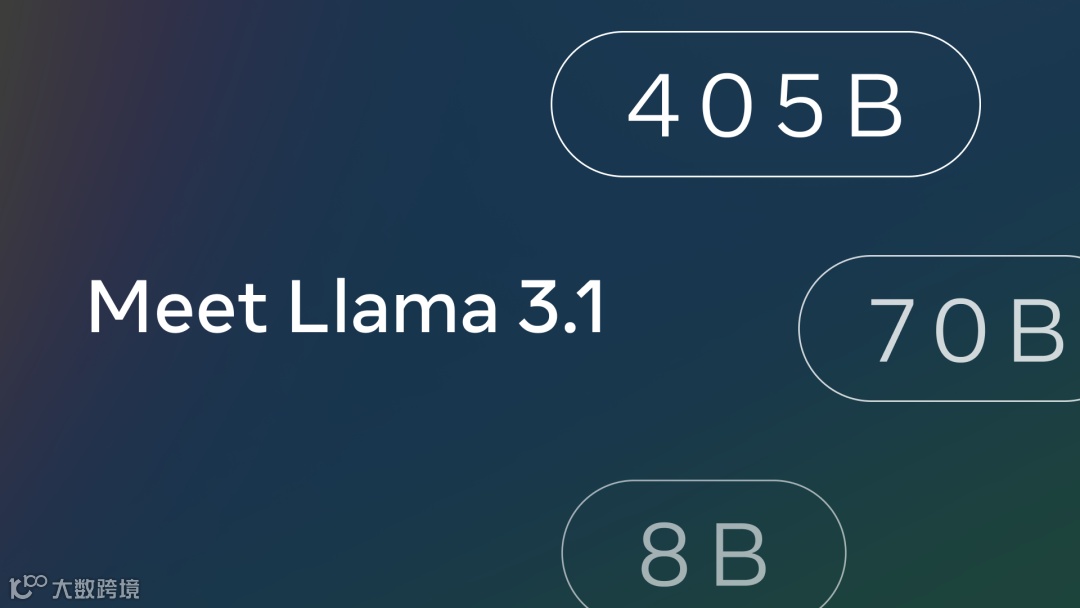 405B

Meet Llama 3.1

70B

8B

大数跨境