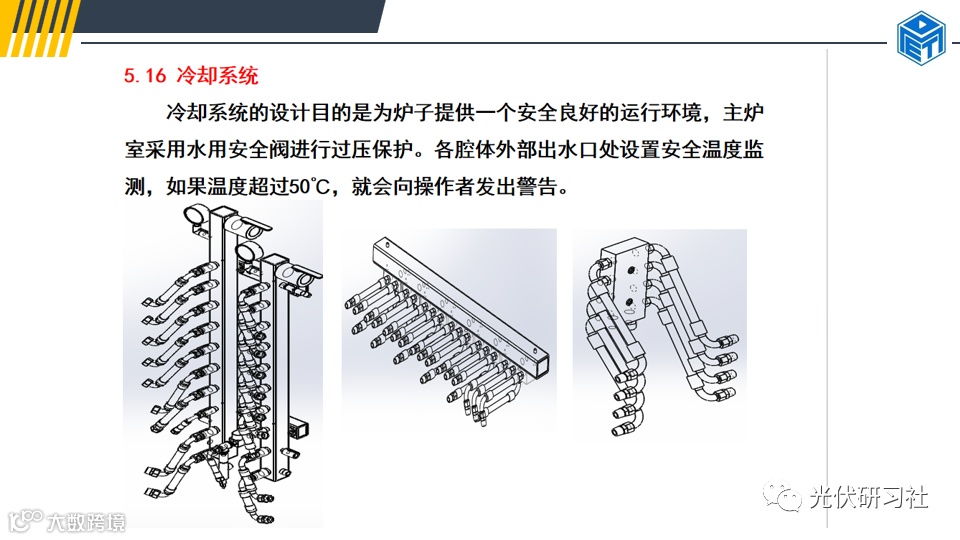 5.16 冷却系统

冷却系统的设计目的是为炉子提供一个安全良好的运行环境，主炉室采用水用安全阀进行过压保护。各腔体外部出水口处设置安全温度监测，如果温度超过50℃，就会向操作者发出警告。

光伏研习社

大数跨境