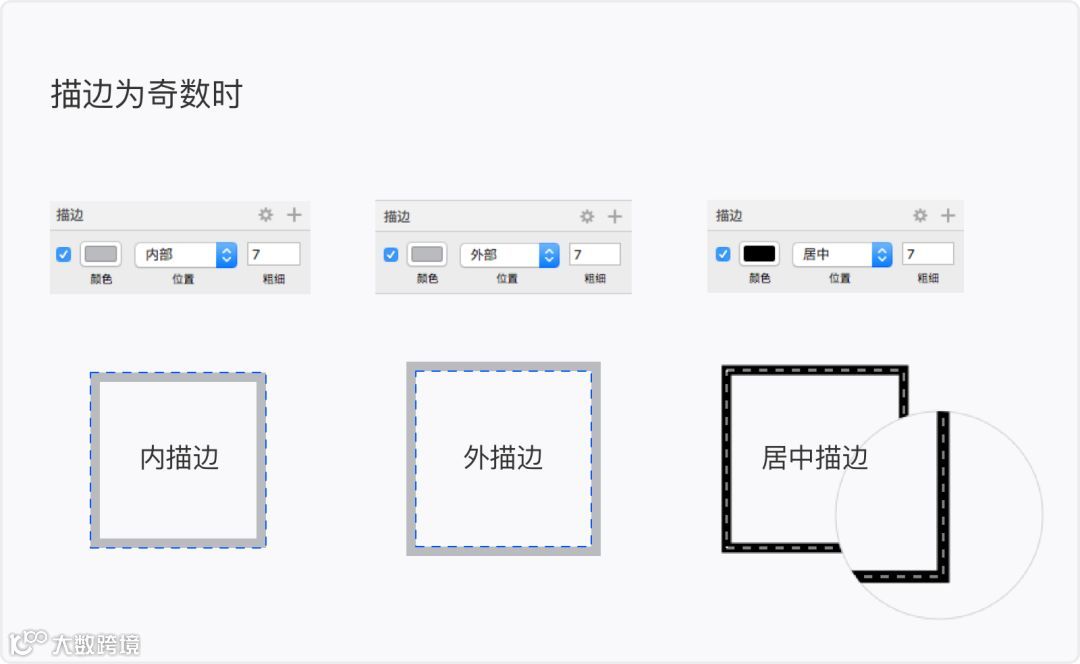 描边为奇数时

描边

内部

7

颜色 位置 粗细

描边

外部

7

颜色 位置 粗细

描边

居中

7

颜色 位置 粗细

内描边

外描边

居中描边

大数跨境