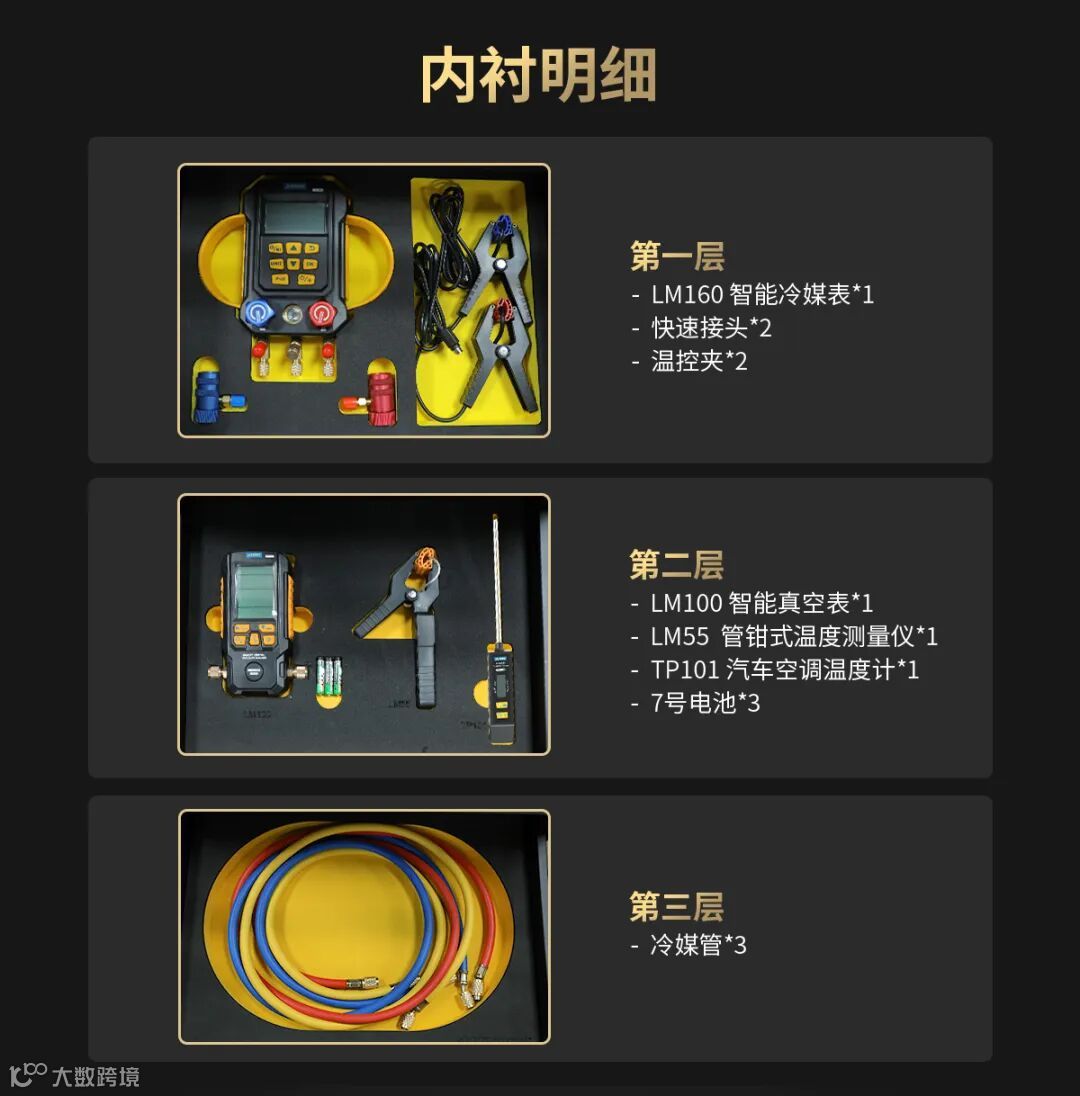 内衬明细

第一层
- LM160 智能冷媒表*1
- 快速接头*2
- 温控夹*2

第二层
- LM100 智能真空表*1
- LM55 管钳式温度测量仪*1
- TP101 汽车空调温度计*1
- 7号电池*3

第三层
- 冷媒管*3

大数跨境