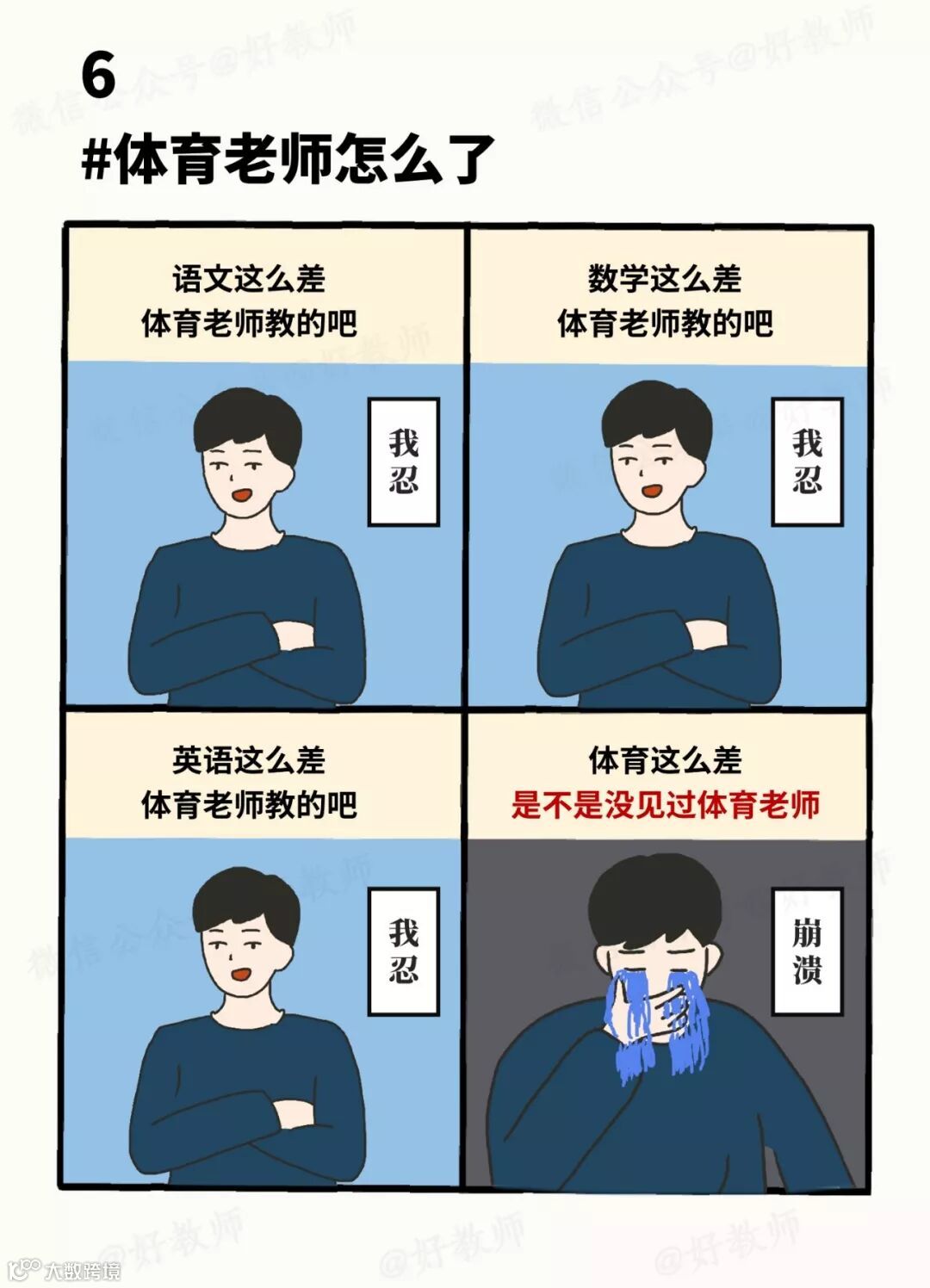 微信公众号@好教师 微信公众号@好教师

6
#体育老师怎么了

语文这么差
体育老师教的吧

我忍

数学这么差
体育老师教的吧

我忍

英语这么差
体育老师教的吧

我忍

体育这么差
是不是没见过体育老师

崩溃

@好教师 @好教师 @好教师

大数跨境