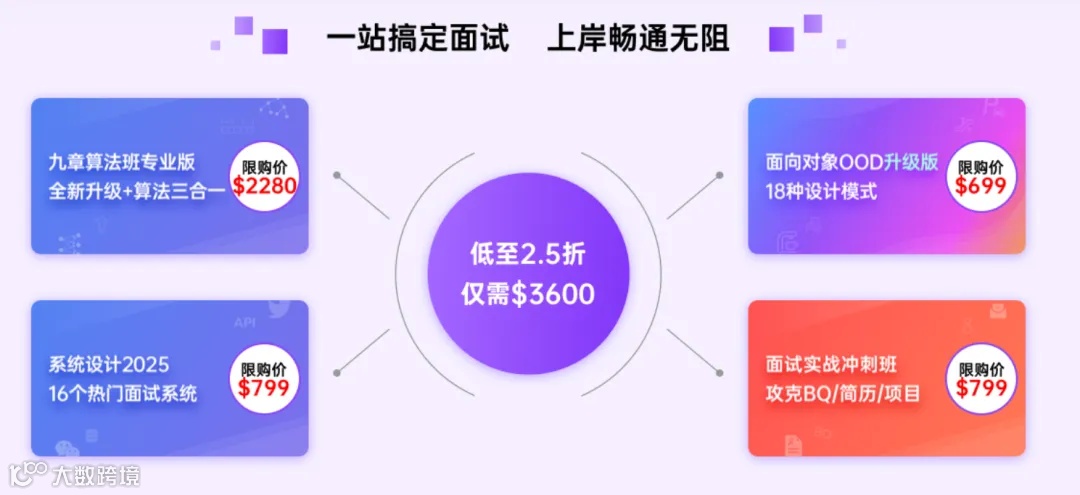 一站搞定面试 上岸畅通无阻

九章算法班专业版
全新升级+算法三合一
限购价
$2280

系统设计2025
16个热门面试系统
限购价
$799

低至2.5折
仅需$3600

面向对象OOD升级版
18种设计模式
限购价
$699

面试实战冲刺班
攻克BQ/简历/项目
限购价
$799

大数跨境