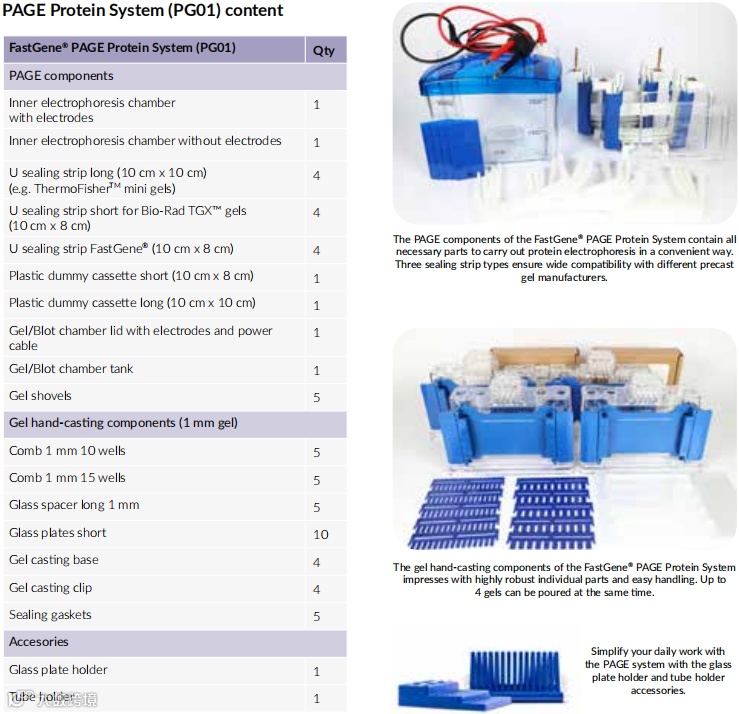 PAGE Protein System (PG01) content

| FastGene® PAGE Protein System (PG01) | Qty |
|---|---|
| PAGE components | |
| Inner electrophoresis chamber with electrodes | 1 |
| Inner electrophoresis chamber without electrodes | 1 |
| U sealing strip long (10 cm x 10 cm) (e.g. ThermoFisher™ mini gels) | 4 |
| U sealing strip short for Bio-Rad TGX™ gels (10 cm x 8 cm) | 4 |
| U sealing strip FastGene® (10 cm x 8 cm) | 4 |
| Plastic dummy cassette short (10 cm x 8 cm) | 1 |
| Plastic dummy cassette long (10 cm x 10 cm) | 1 |
| Gel/Blot chamber lid with electrodes and power cable | 1 |
| Gel/Blot chamber tank | 1 |
| Gel shovels | 5 |
| Gel hand-casting components (1 mm gel) | |
| Comb 1 mm 10 wells | 5 |
| Comb 1 mm 15 wells | 5 |
| Glass spacer long 1 mm | 5 |
| Glass plates short | 10 |
| Gel casting base | 4 |
| Gel casting clip | 4 |
| Sealing gaskets | 5 |
| Accesories | |
| Glass plate holder | 1 |
| Tube holder | 1 |

The PAGE components of the FastGene® PAGE Protein System contain all necessary parts to carry out protein electrophoresis in a convenient way. Three sealing strip types ensure wide compatibility with different precast gel manufacturers.

The gel hand-casting components of the FastGene® PAGE Protein System impresses with highly robust individual parts and easy handling. Up to 4 gels can be poured at the same time.

Simplify your daily work with the PAGE system with the glass plate holder and tube holder accessories.