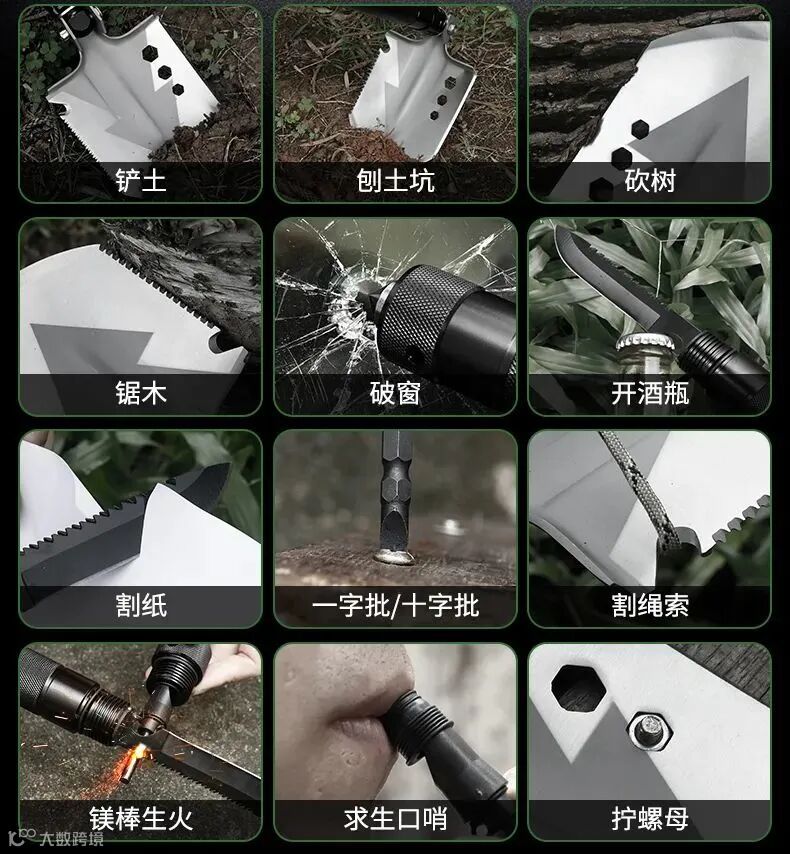 铲土

刨土坑

砍树

锯木

破窗

开酒瓶

割纸

一字批/十字批

割绳索

镁棒生火

求生口哨

拧螺母

大数跨境