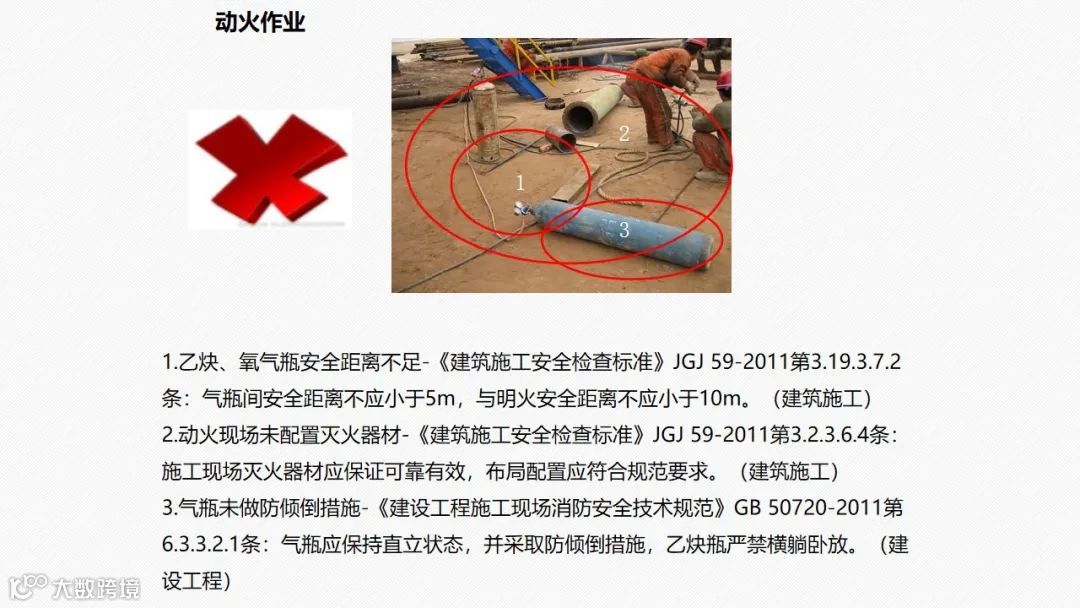 动火作业

2

1

3

1.乙炔、氧气瓶安全距离不足-《建筑施工安全检查标准》JGJ 59-2011第3.19.3.7.2条：气瓶间安全距离不应小于5m，与明火安全距离不应小于10m。（建筑施工）
2.动火现场未配置灭火器材-《建筑施工安全检查标准》JGJ 59-2011第3.2.3.6.4条：施工现场灭火器材应保证可靠有效，布局配置应符合规范要求。（建筑施工）
3.气瓶未做防倾倒措施-《建设工程施工现场消防安全技术规范》GB 50720-2011第6.3.3.2.1条：气瓶应保持直立状态，并采取防倾倒措施，乙炔瓶严禁横躺卧放。（建设工程）

大数跨境