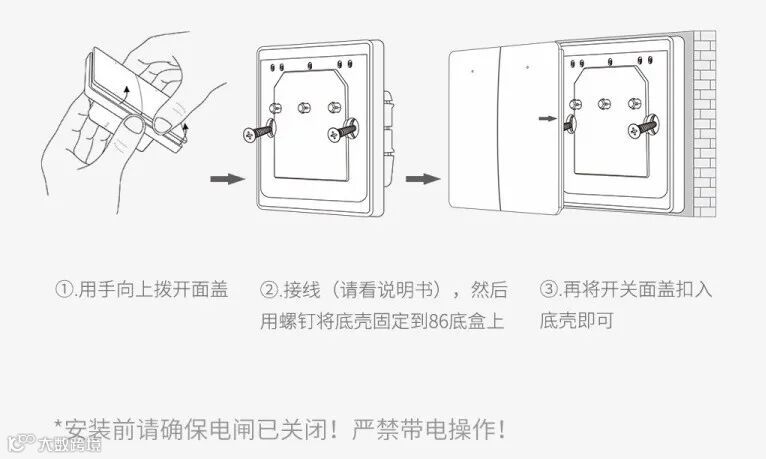 ①.用手向上拨开面盖

②.接线（请看说明书），然后用螺钉将底壳固定到86底盒上

③.再将开关面盖扣入底壳即可

*安装前请确保电闸已关闭！严禁带电操作！

大数跨境