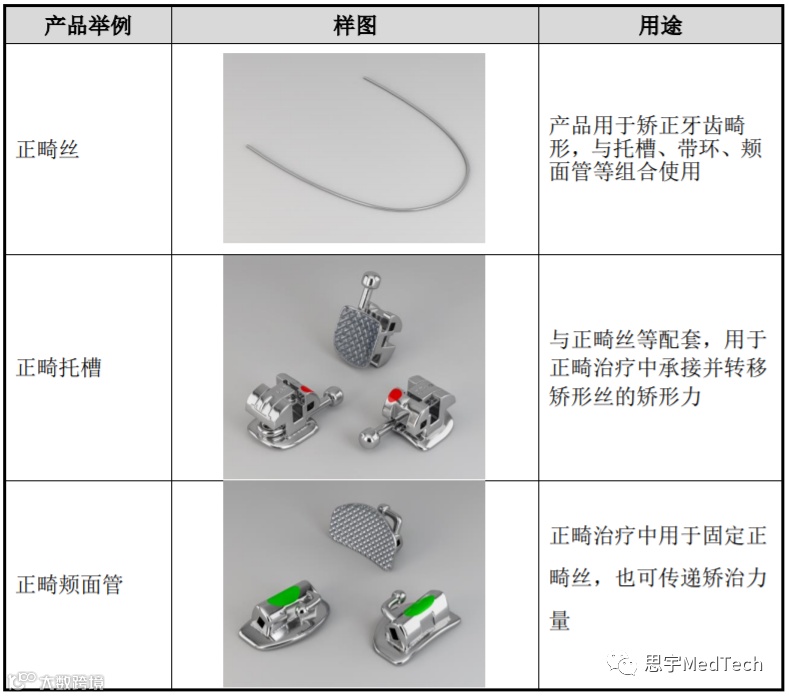 | 产品举例 | 样图 | 用途 |
|---|---|---|
| 正畸丝 | | 产品用于矫正牙齿畸形，与托槽、带环、颊面管等组合使用 |
| 正畸托槽 | | 与正畸丝等配套，用于正畸治疗中承接并转移矫形丝的矫形力 |
| 正畸颊面管 | | 正畸治疗中用于固定正畸丝，也可传递矫治力量 |

大数跨境

思宇MedTech