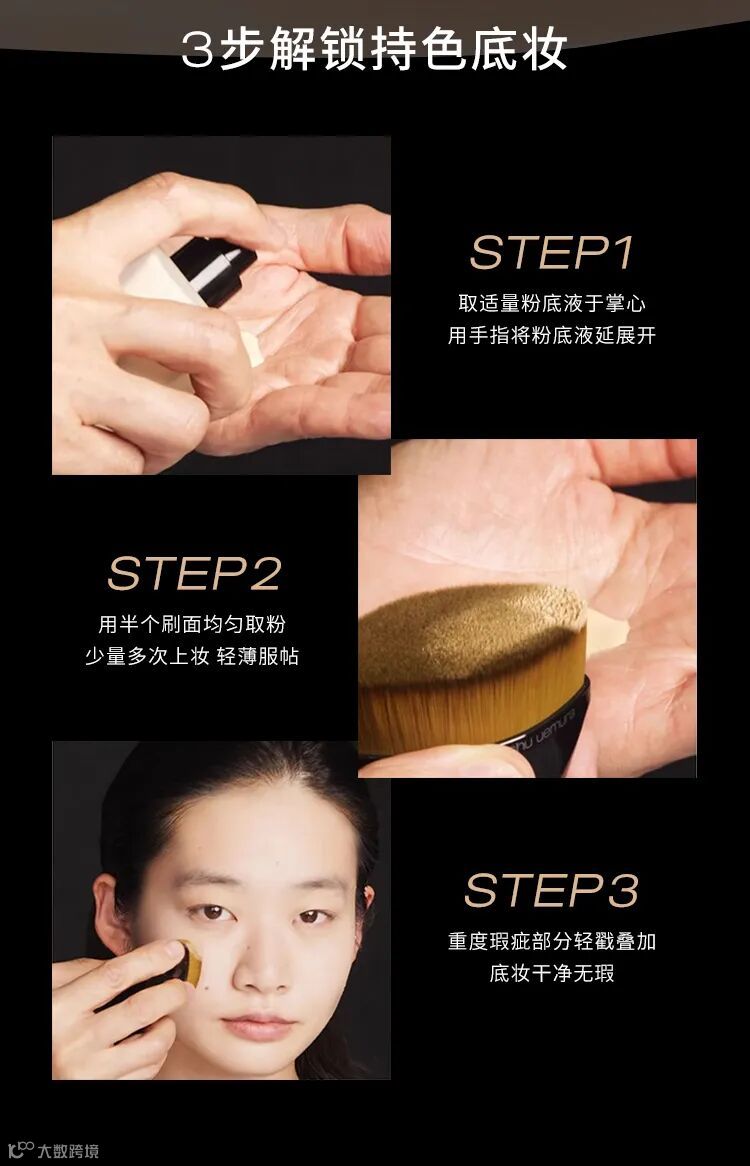 3步解锁持色底妆

STEP1
取适量粉底液于掌心
用手指将粉底液延展开

STEP2
用半个刷面均匀取粉
少量多次上妆 轻薄服帖

shu uemura

STEP3
重度瑕疵部分轻戳叠加
底妆干净无瑕

大数跨境