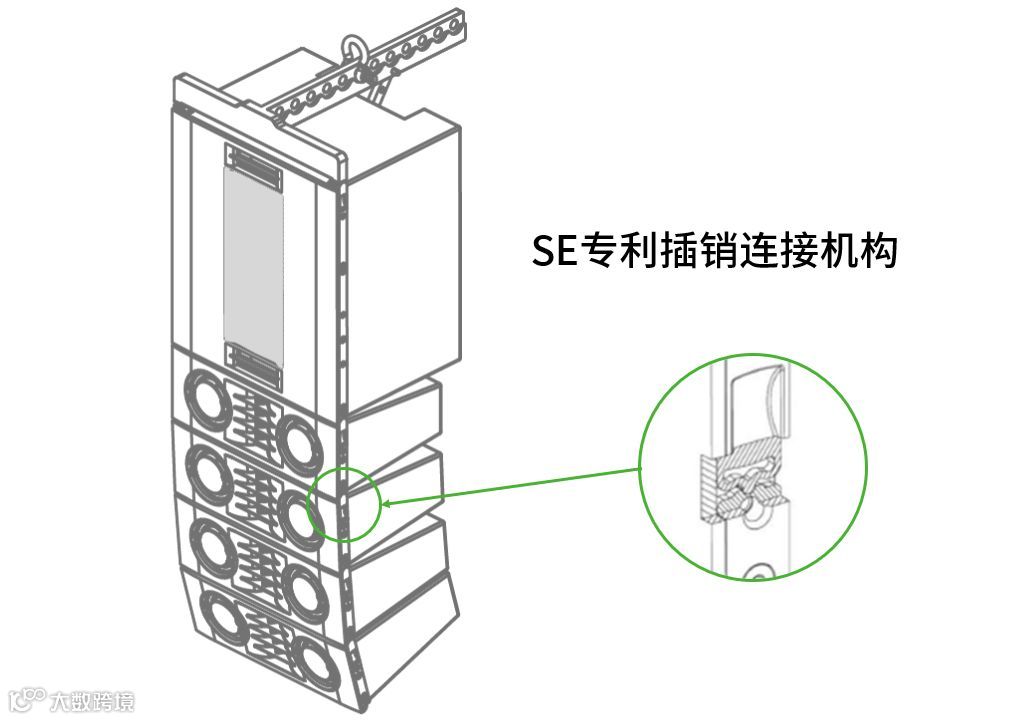 SE专利插销连接机构

大数跨境