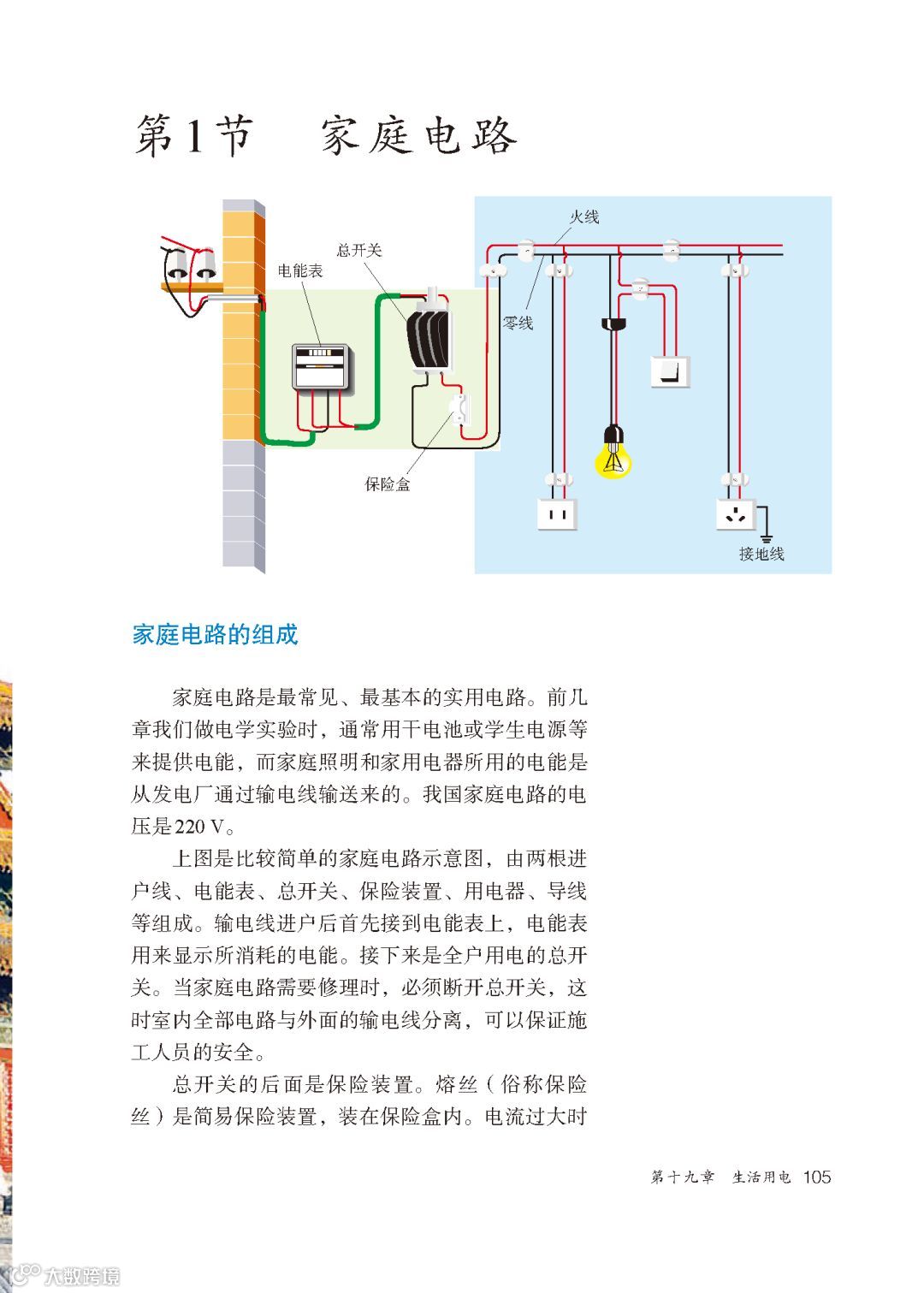 第1节　家庭电路

总开关
电能表
火线
零线
保险盒
接地线

家庭电路的组成

家庭电路是最常见、最基本的实用电路。前几章我们做电学实验时，通常用干电池或学生电源等来提供电能，而家庭照明和家用电器所用的电能是从发电厂通过输电线输送来的。我国家庭电路的电压是220 V。

上图是比较简单的家庭电路示意图，由两根进户线、电能表、总开关、保险装置、用电器、导线等组成。输电线进户后首先接到电能表上，电能表用来显示所消耗的电能。接下来是全户用电的总开关。当家庭电路需要修理时，必须断开总开关，这时室内全部电路与外面的输电线分离，可以保证施工人员的安全。

总开关的后面是保险装置。熔丝（俗称保险丝）是简易保险装置，装在保险盒内。电流过大时

第十九章　生活用电　105

大数跨境