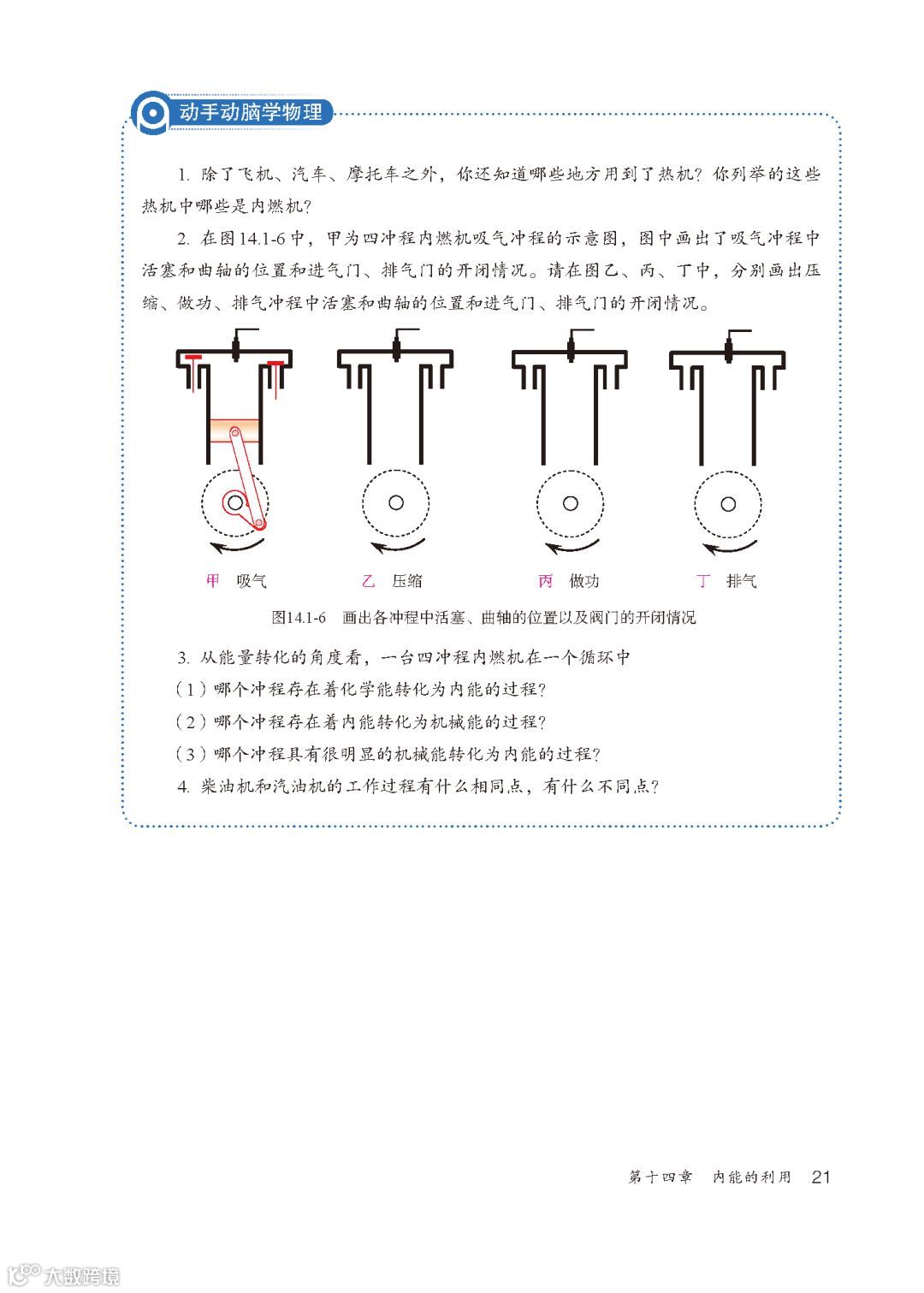 动手动脑学物理

1. 除了飞机、汽车、摩托车之外，你还知道哪些地方用到了热机？你列举的这些热机中哪些是内燃机？

2. 在图14.1-6中，甲为四冲程内燃机吸气冲程的示意图，图中画出了吸气冲程中活塞和曲轴的位置和进气门、排气门的开闭情况。请在图乙、丙、丁中，分别画出压缩、做功、排气冲程中活塞和曲轴的位置和进气门、排气门的开闭情况。

甲 吸气　　乙 压缩　　丙 做功　　丁 排气

图14.1-6　画出各冲程中活塞、曲轴的位置以及阀门的开闭情况

3. 从能量转化的角度看，一台四冲程内燃机在一个循环中

（1）哪个冲程存在着化学能转化为内能的过程？

（2）哪个冲程存在着内能转化为机械能的过程？

（3）哪个冲程具有很明显的机械能转化为内能的过程？

4. 柴油机和汽油机的工作过程有什么相同点，有什么不同点？

第十四章　内能的利用　21

大数跨境