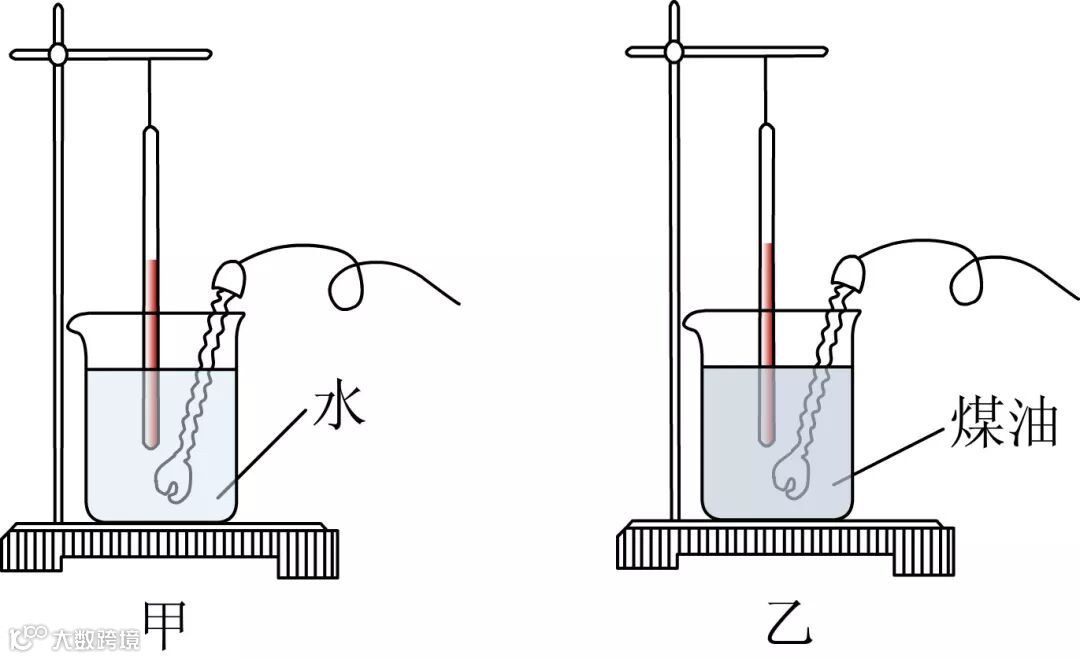 水

煤油

甲

乙

大数跨境