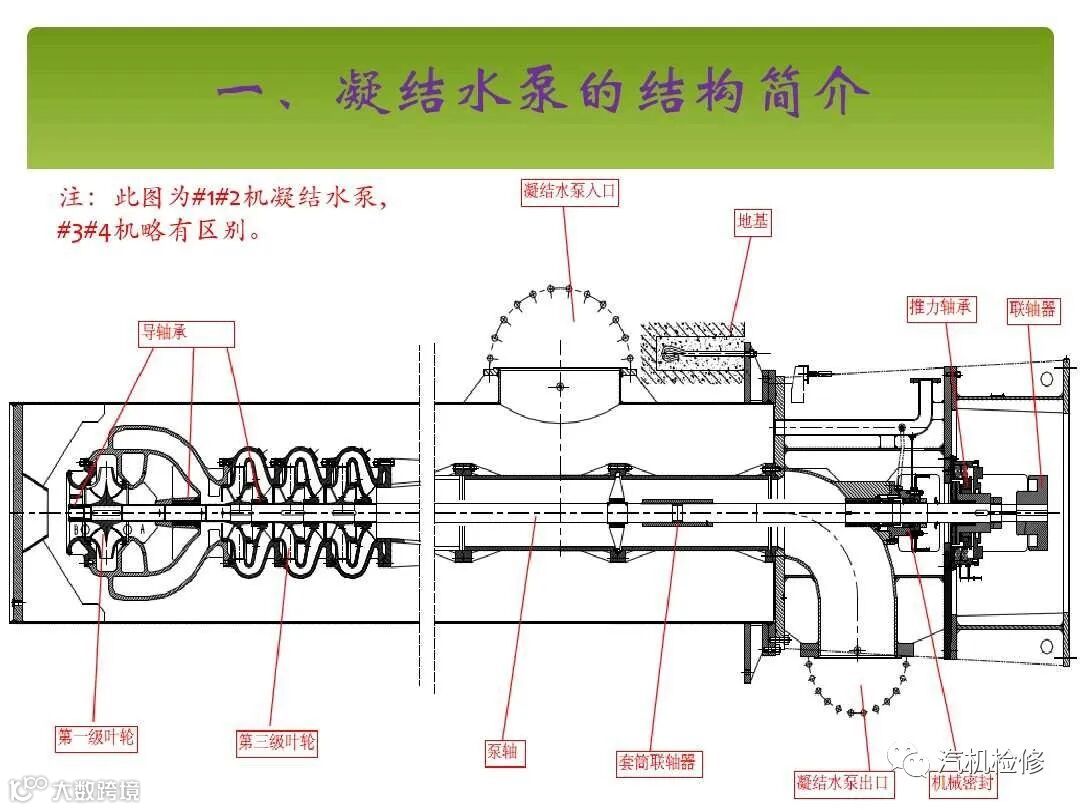 一、凝结水泵的结构简介

注：此图为#1#2机凝结水泵，#3#4机略有区别。

凝结水泵入口

地基

导轴承

推力轴承

联轴器

B

A

第一级叶轮

第三级叶轮

泵轴

套筒联轴器

凝结水泵出口

机械密封

汽机检修

大数跨境