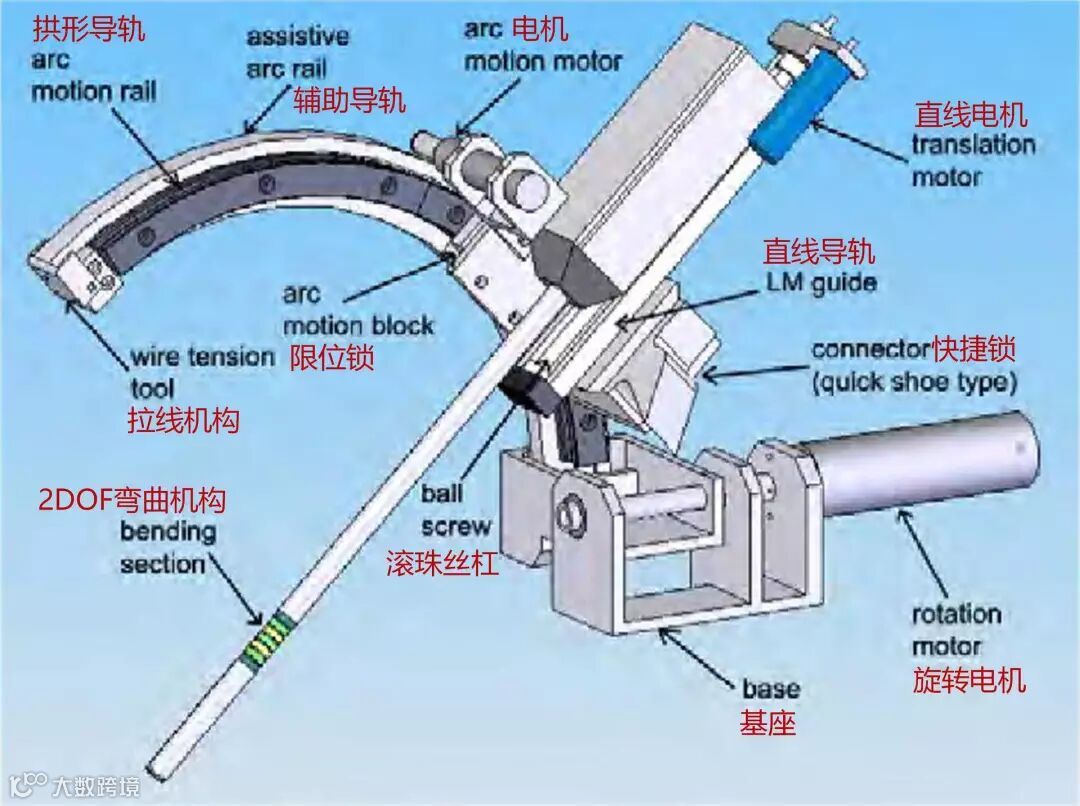 拱形导轨
arc
motion rail

assistive
arc rail
辅助导轨

arc 电机
motion motor

直线电机
translation
motor

直线导轨
LM guide

arc
motion block
限位锁

connector快捷锁
(quick shoe type)

wire tension
tool
拉线机构

2DOF弯曲机构
bending
section

ball
screw
滚珠丝杠

rotation
motor
旋转电机

base
基座

大数跨境