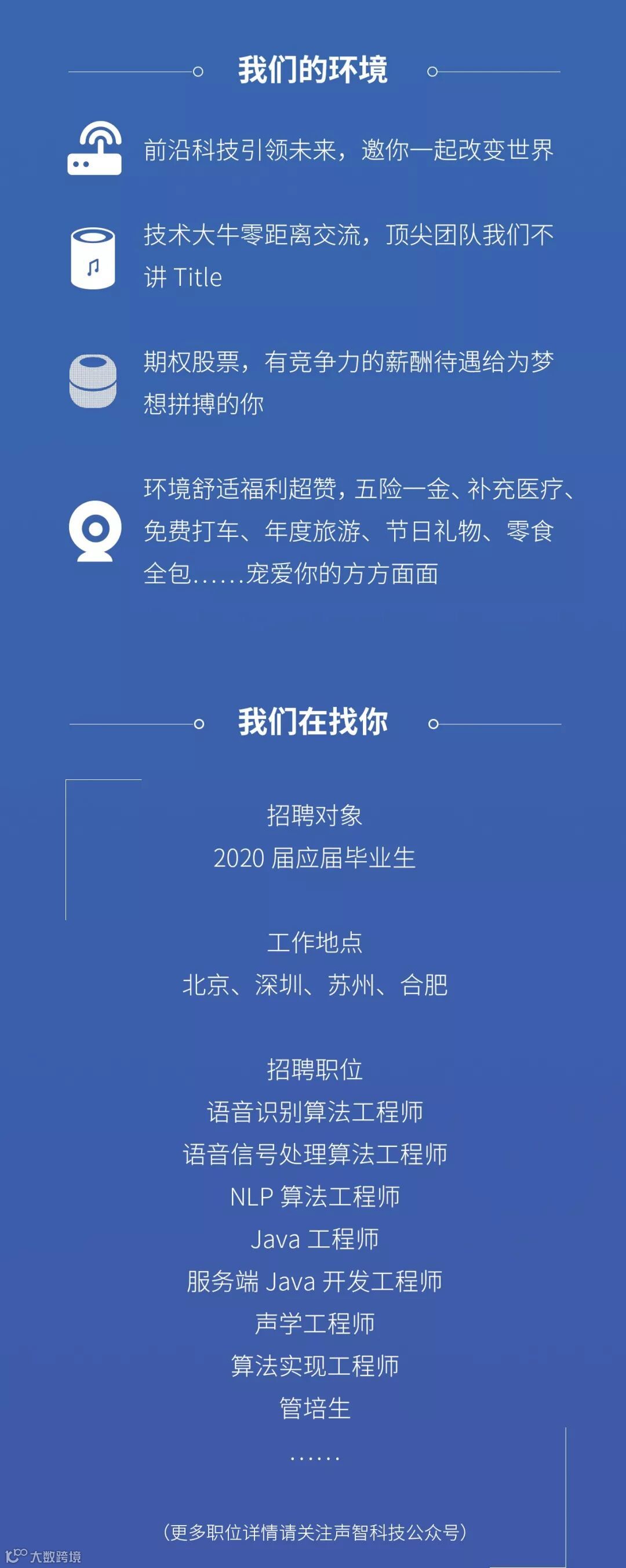 我们的环境

前沿科技引领未来，邀你一起改变世界

技术大牛零距离交流，顶尖团队我们不讲Title

期权股票，有竞争力的薪酬待遇给为梦想拼搏的你

环境舒适福利超赞，五险一金、补充医疗、免费打车、年度旅游、节日礼物、零食全包……宠爱你的方方面面

我们在找你

招聘对象
2020届应届毕业生

工作地点
北京、深圳、苏州、合肥

招聘职位
语音识别算法工程师
语音信号处理算法工程师
NLP算法工程师
Java工程师
服务端Java开发工程师
声学工程师
算法实现工程师
管培生
……

（更多职位详情请关注声智科技公众号）

大数跨境