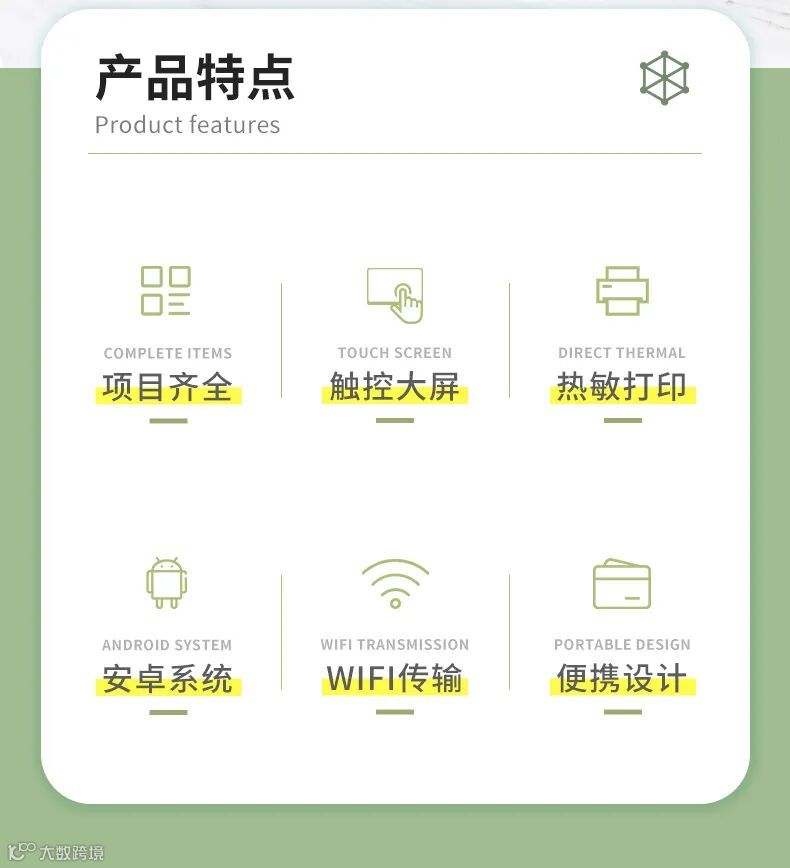 产品特点
Product features

COMPLETE ITEMS
项目齐全

TOUCH SCREEN
触控大屏

DIRECT THERMAL
热敏打印

ANDROID SYSTEM
安卓系统

WIFI TRANSMISSION
WIFI传输

PORTABLE DESIGN
便携设计

大数跨境