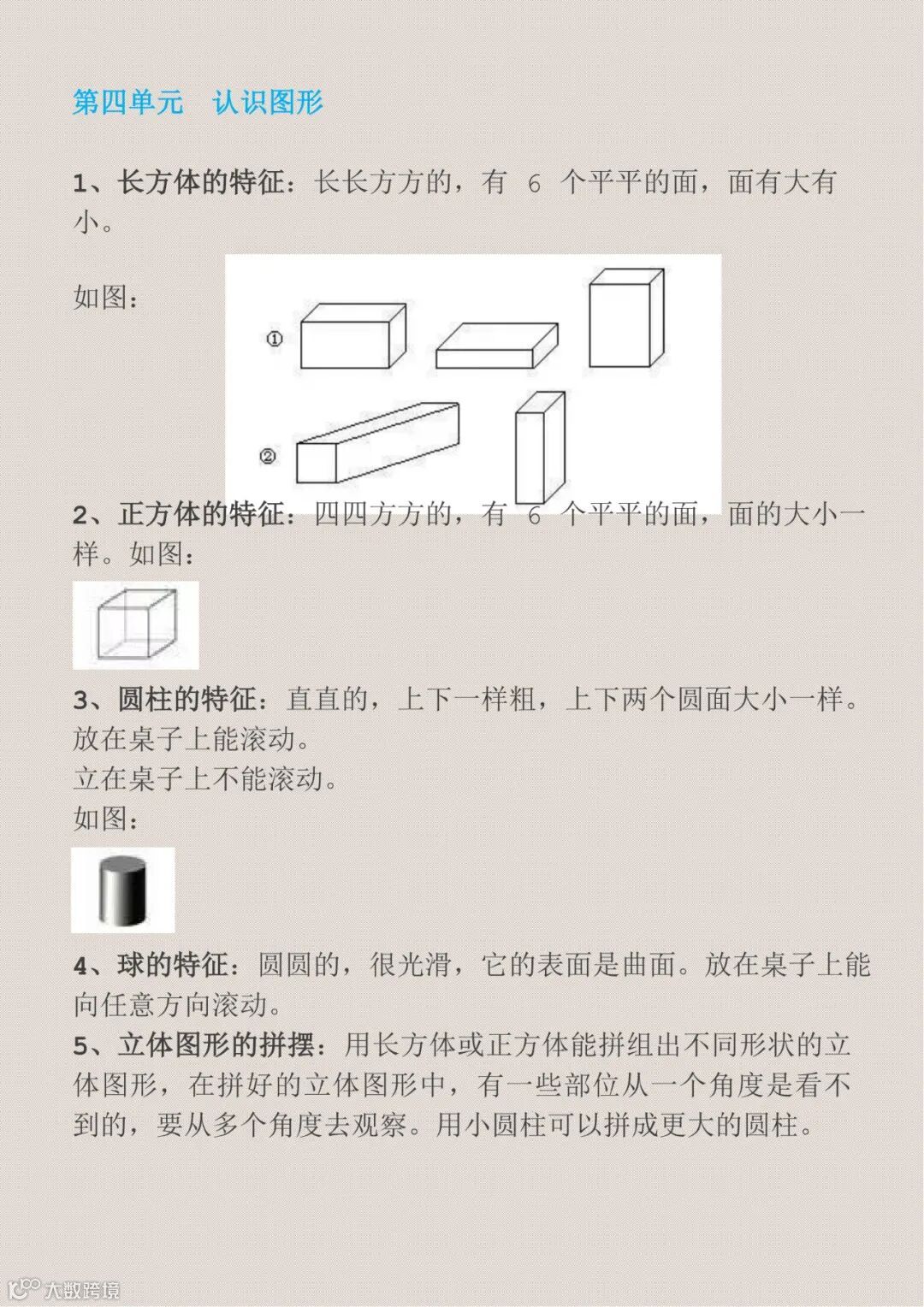 第四单元　认识图形

1、长方体的特征：长长方方的，有 6 个平平的面，面有大有小。

如图：

①

②

2、正方体的特征：四四方方的，有 6 个平平的面，面的大小一样。如图：

3、圆柱的特征：直直的，上下一样粗，上下两个圆面大小一样。放在桌子上能滚动。
立在桌子上不能滚动。
如图：

4、球的特征：圆圆的，很光滑，它的表面是曲面。放在桌子上能向任意方向滚动。
5、立体图形的拼摆：用长方体或正方体能拼组出不同形状的立体图形，在拼好的立体图形中，有一些部位从一个角度是看不到的，要从多个角度去观察。用小圆柱可以拼成更大的圆柱。

大数跨境