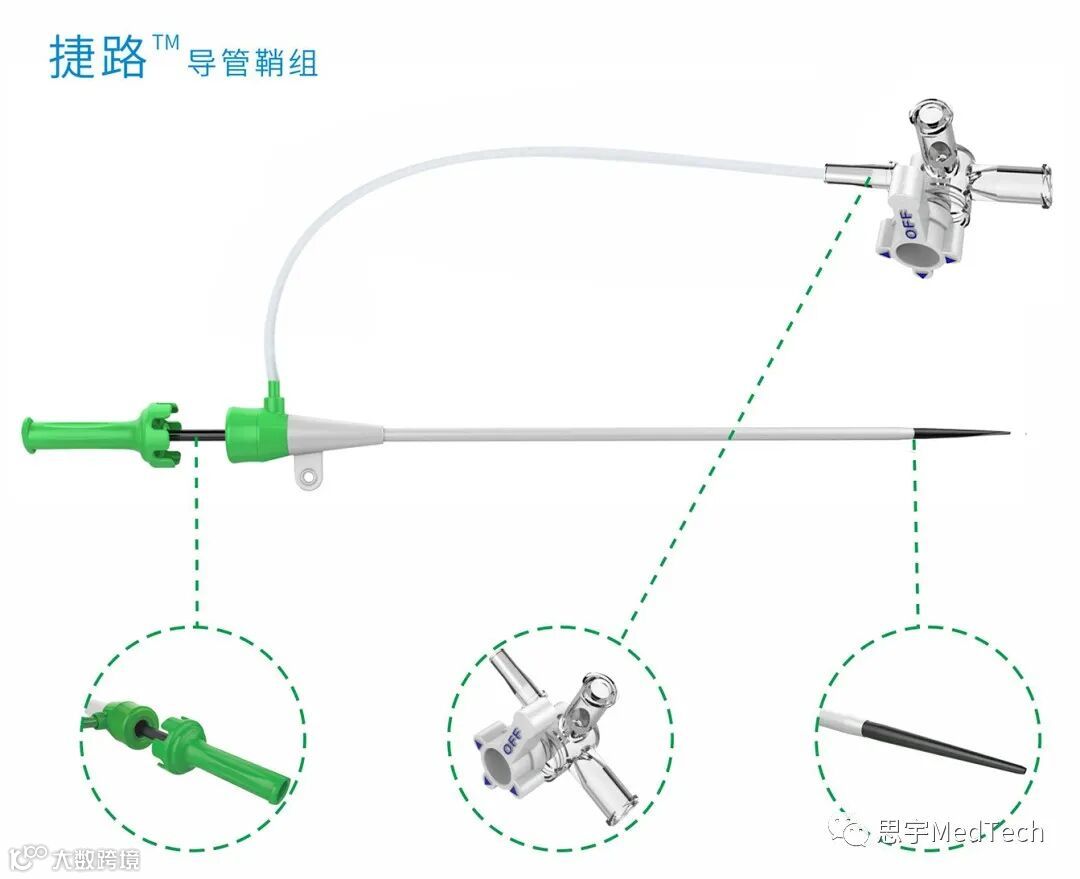 捷路™ 导管鞘组

OFF

OFF

思宇MedTech

大数跨境