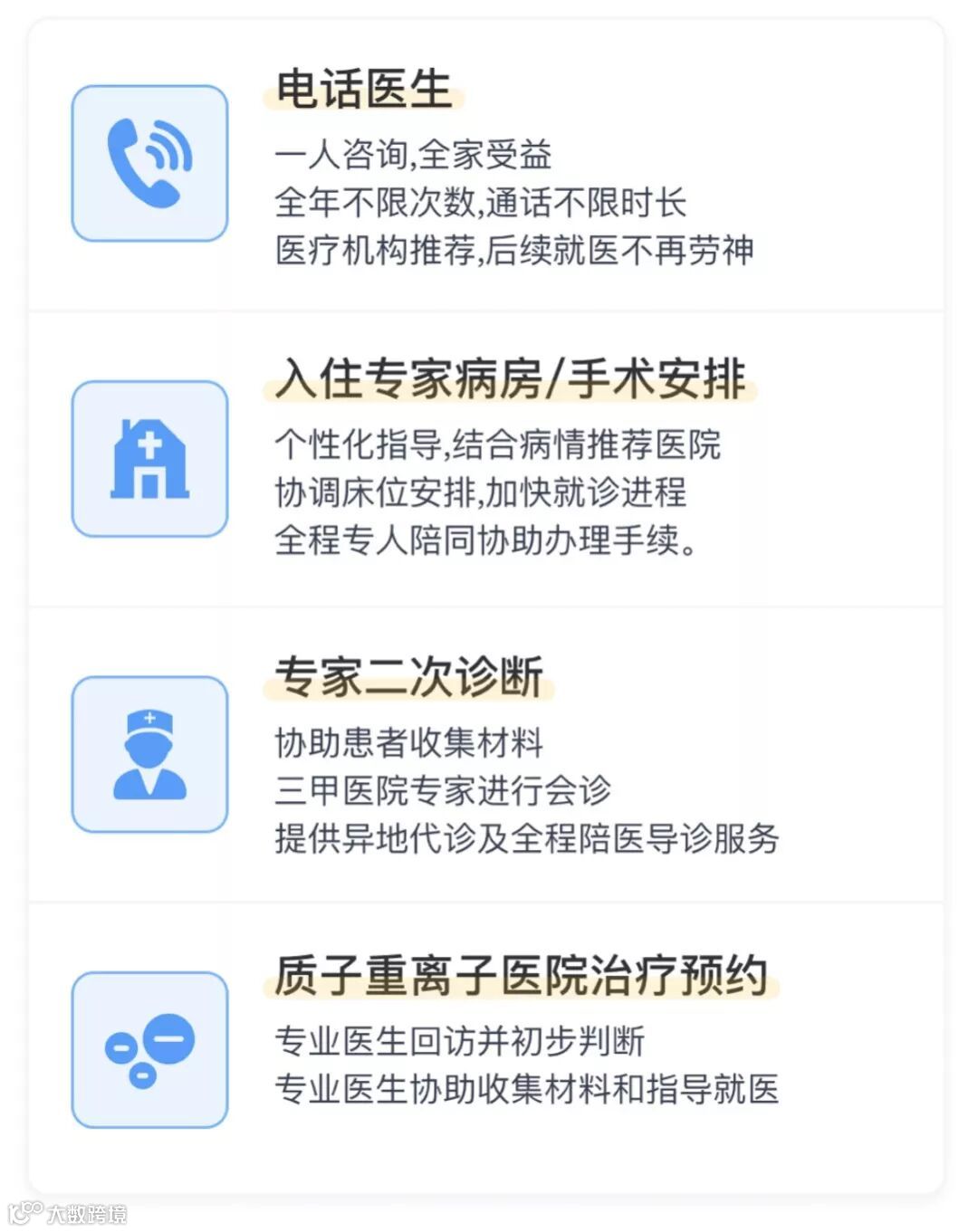 电话医生

一人咨询,全家受益
全年不限次数,通话不限时长
医疗机构推荐,后续就医不再劳神

入住专家病房/手术安排

个性化指导,结合病情推荐医院
协调床位安排,加快就诊进程
全程专人陪同协助办理手续。

专家二次诊断

协助患者收集材料
三甲医院专家进行会诊
提供异地代诊及全程陪医导诊服务

质子重离子医院治疗预约

专业医生回访并初步判断
专业医生协助收集材料和指导就医

大数跨境