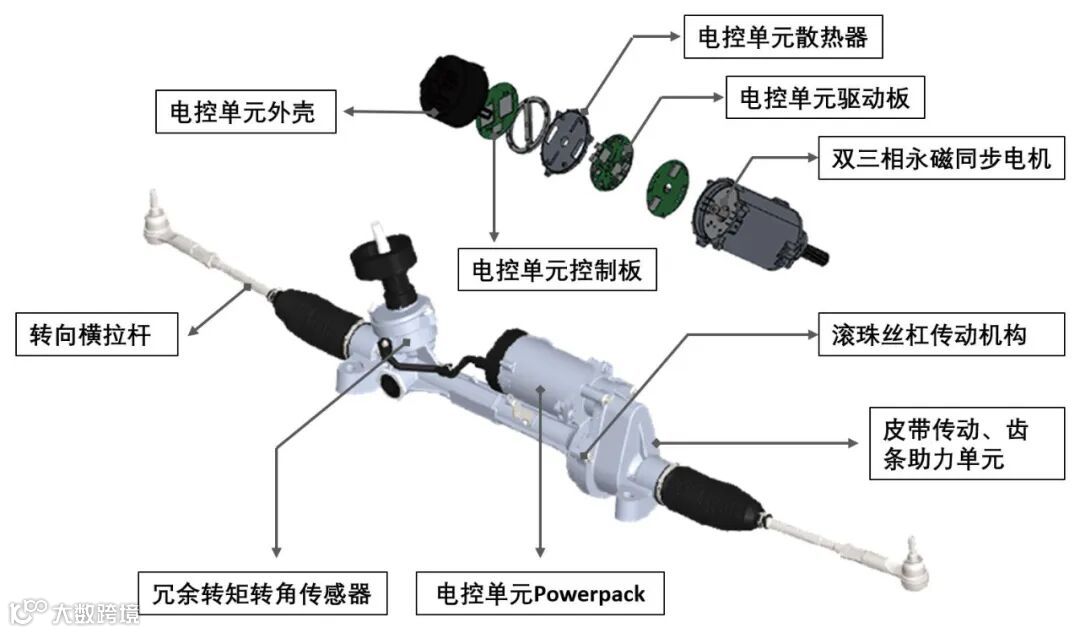 电控单元散热器

电控单元外壳

电控单元驱动板

双三相永磁同步电机

电控单元控制板

转向横拉杆

滚珠丝杠传动机构

皮带传动、齿条助力单元

冗余转矩转角传感器

电控单元Powerpack

大数跨境