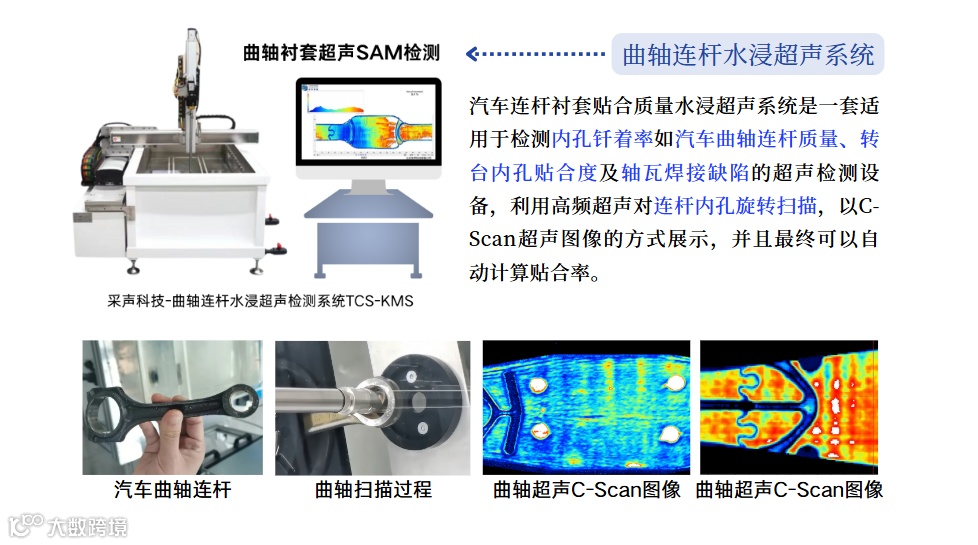 曲轴衬套超声SAM检测

曲轴连杆水浸超声系统

汽车连杆衬套贴合质量水浸超声系统是一套适用于检测内孔钎着率如汽车曲轴连杆质量、转台内孔贴合度及轴瓦焊接缺陷的超声检测设备，利用高频超声对连杆内孔旋转扫描，以C-Scan超声图像的方式展示，并且最终可以自动计算贴合率。

采声科技-曲轴连杆水浸超声检测系统TCS-KMS

汽车曲轴连杆

曲轴扫描过程

曲轴超声C-Scan图像

曲轴超声C-Scan图像

大数跨境