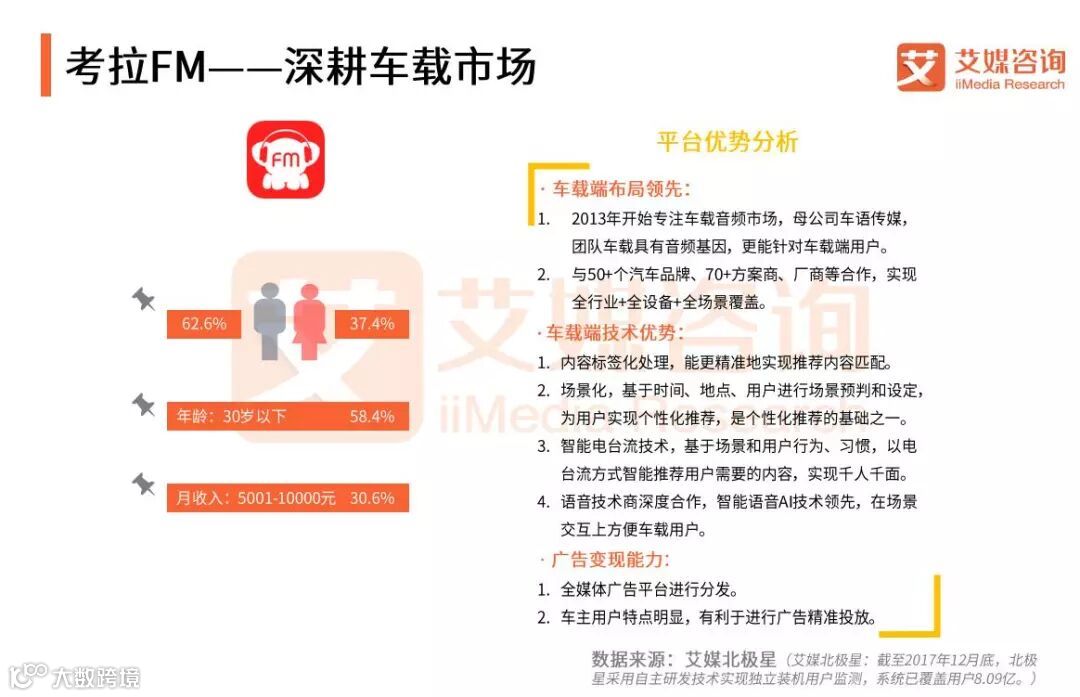 考拉FM——深耕车载市场

艾媒咨询
iiMedia Research

FM

62.6%
37.4%

年龄：30岁以下 58.4%

月收入：5001-10000元 30.6%

艾媒咨询
iiMedia Research

平台优势分析

· 车载端布局领先：
1. 2013年开始专注车载音频市场，母公司车语传媒，团队车载具有音频基因，更能针对车载端用户。
2. 与50+个汽车品牌、70+方案商、厂商等合作，实现全行业+全设备+全场景覆盖。

· 车载端技术优势：
1. 内容标签化处理，能更精准地实现推荐内容匹配。
2. 场景化，基于时间、地点、用户进行场景预判和设定，为用户实现个性化推荐，是个性化推荐的基础之一。
3. 智能电台流技术，基于场景和用户行为、习惯，以电台流方式智能推荐用户需要的内容，实现千人千面。
4. 语音技术商深度合作，智能语音AI技术领先，在场景交互上方便车载用户。

· 广告变现能力：
1. 全媒体广告平台进行分发。
2. 车主用户特点明显，有利于进行广告精准投放。

数据来源：艾媒北极星（艾媒北极星：截至2017年12月底，北极星采用自主研发技术实现独立装机用户监测，系统已覆盖用户8.09亿。）

大数跨境