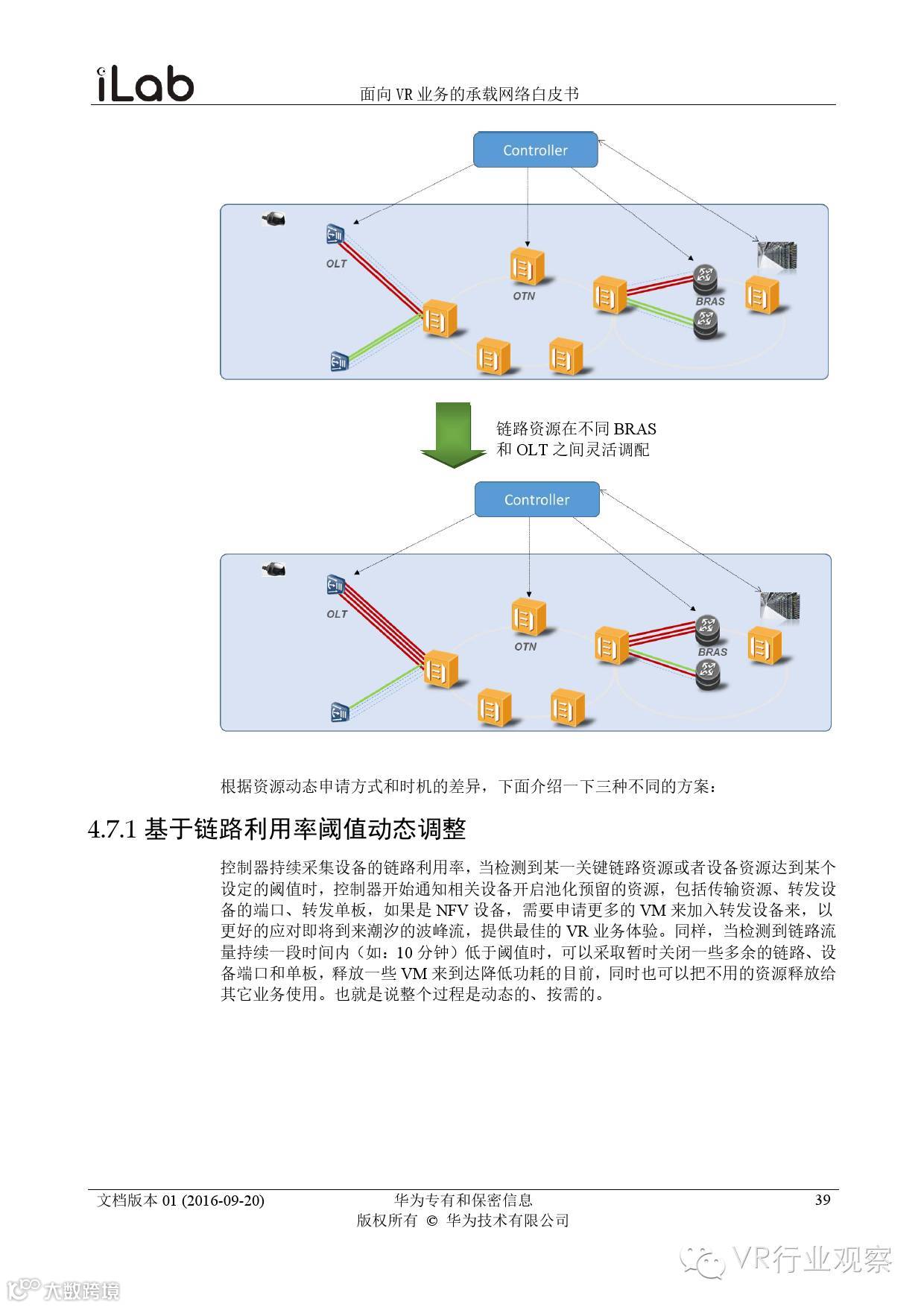 iLab

面向 VR 业务的承载网络白皮书

Controller

OLT

OTN

BRAS

链路资源在不同 BRAS 和 OLT 之间灵活调配

Controller

OLT

OTN

BRAS

根据资源动态申请方式和时机的差异，下面介绍一下三种不同的方案：

4.7.1 基于链路利用率阈值动态调整

控制器持续采集设备的链路利用率，当检测到某一关键链路资源或者设备资源达到某个设定的阈值时，控制器开始通知相关设备开启池化预留的资源，包括传输资源、转发设备的端口、转发单板，如果是 NFV 设备，需要申请更多的 VM 来加入转发设备来，以更好的应对即将到来潮汐的波峰流，提供最佳的 VR 业务体验。同样，当检测到链路流量持续一段时间内（如：10 分钟）低于阈值时，可以采取暂时关闭一些多余的链路、设备端口和单板，释放一些 VM 来到达降低功耗的目前，同时也可以把不用的资源释放给其它业务使用。也就是说整个过程是动态的、按需的。

文档版本 01 (2016-09-20)

华为专有和保密信息
版权所有 © 华为技术有限公司

39

VR行业观察

大数跨境