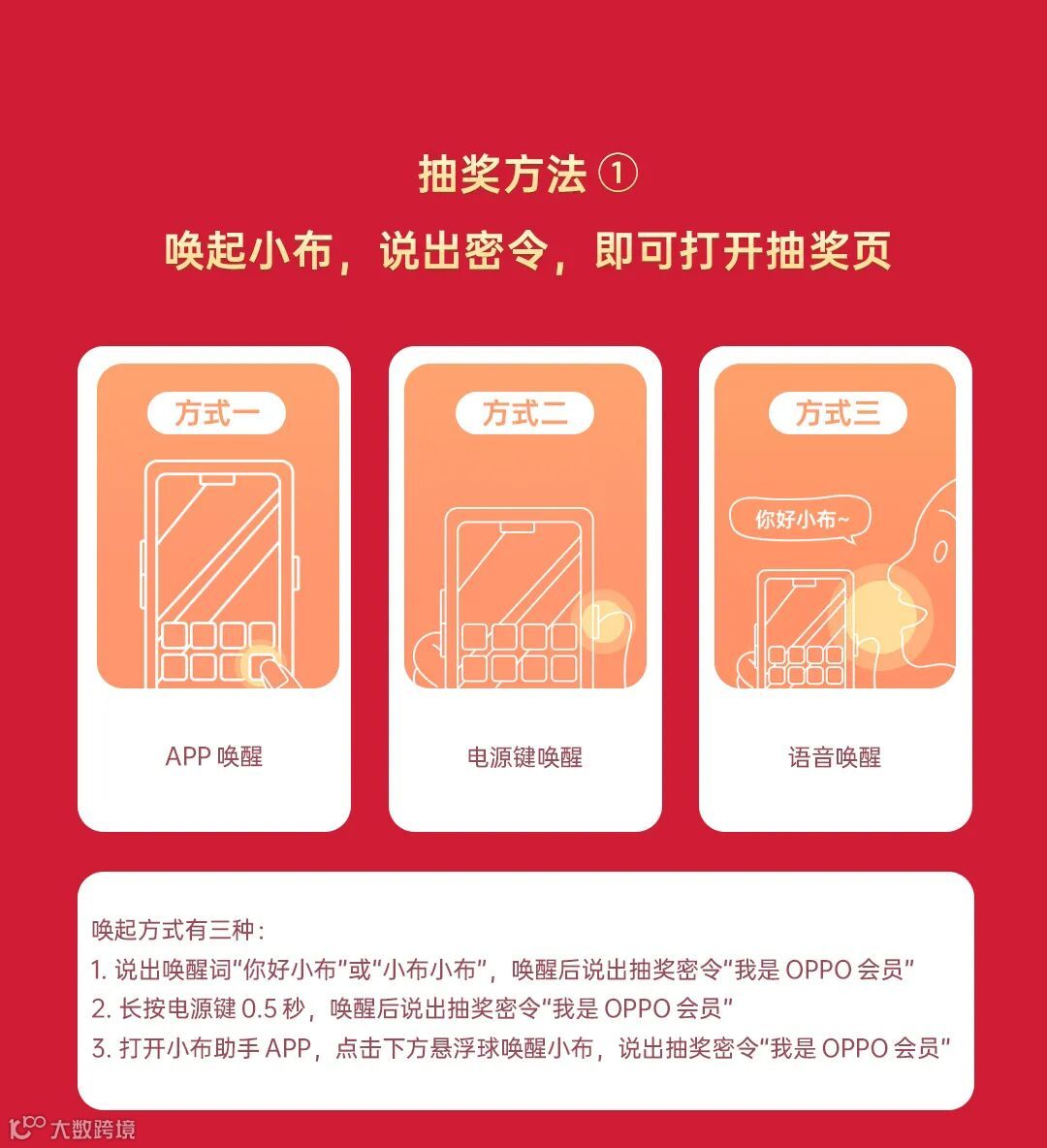 抽奖方法 ①

唤起小布，说出密令，即可打开抽奖页

方式一

APP 唤醒

方式二

电源键唤醒

方式三

你好小布~

语音唤醒

唤起方式有三种：
1. 说出唤醒词“你好小布”或“小布小布”，唤醒后说出抽奖密令“我是 OPPO 会员”
2. 长按电源键 0.5 秒，唤醒后说出抽奖密令“我是 OPPO 会员”
3. 打开小布助手 APP，点击下方悬浮球唤醒小布，说出抽奖密令“我是 OPPO 会员”

大数跨境