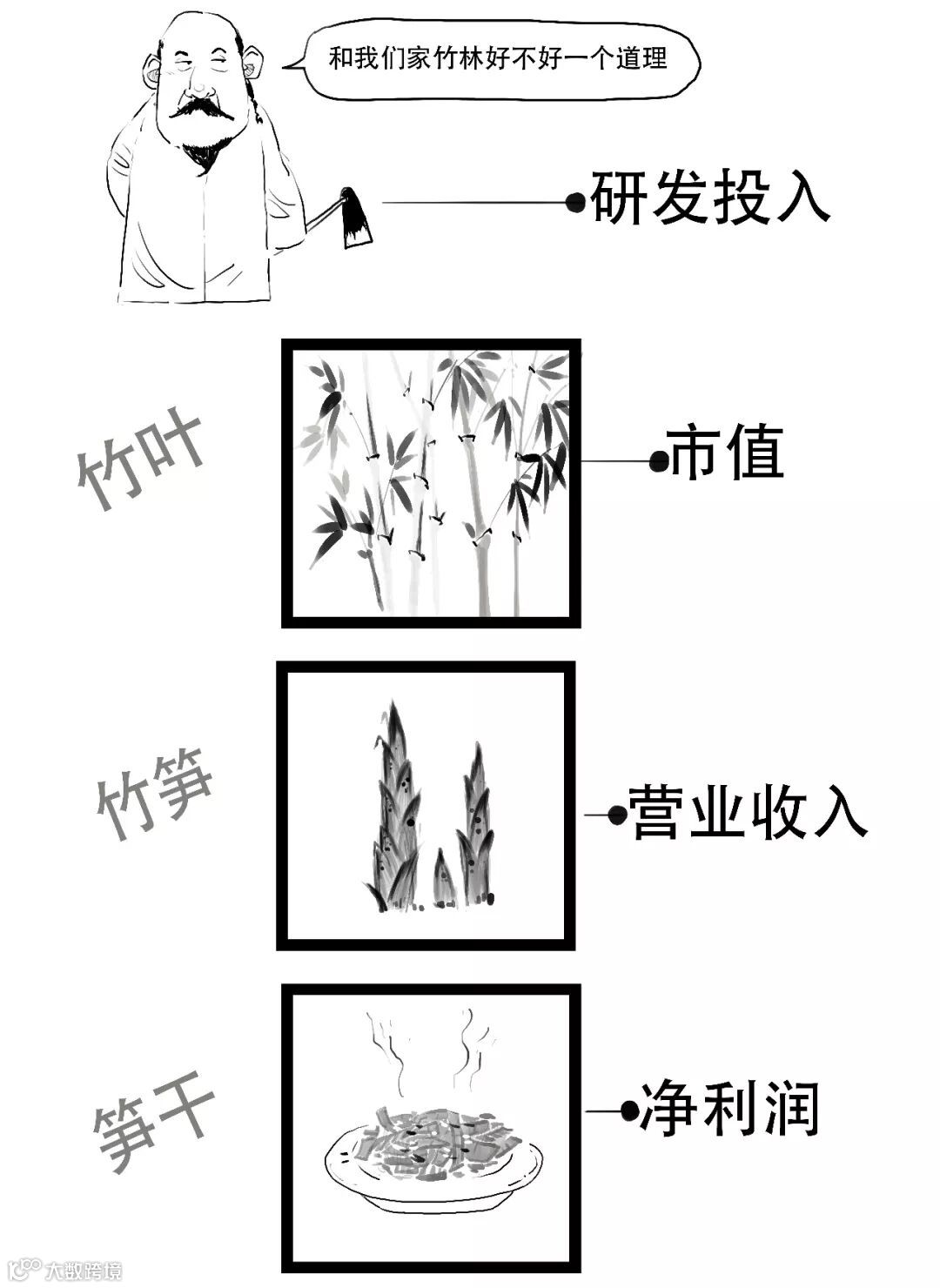 和我们家竹林好不好一个道理

研发投入

竹叶

市值

竹笋

营业收入

笋干

净利润

大数跨境