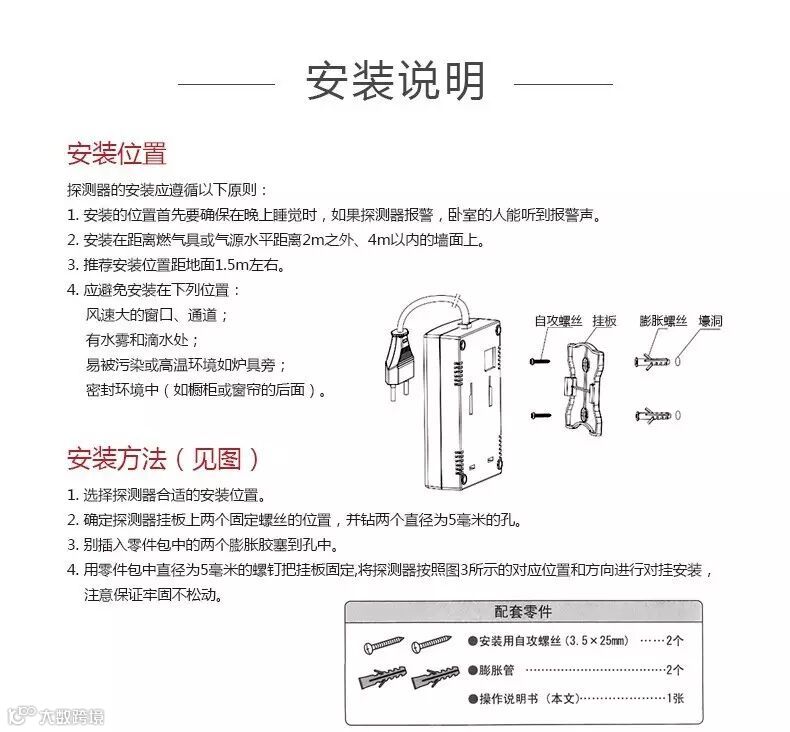 安装说明

安装位置

探测器的安装应遵循以下原则：
1. 安装的位置首先要确保在晚上睡觉时，如果探测器报警，卧室的人能听到报警声。
2. 安装在距离燃气具或气源水平距离2m之外、4m以内的墙面上。
3. 推荐安装位置距地面1.5m左右。
4. 应避免安装在下列位置：
风速大的窗口、通道；
有水雾和滴水处；
易被污染或高温环境如炉具旁；
密封环境中（如橱柜或窗帘的后面）。

自攻螺丝 挂板 膨胀螺丝 墙洞

安装方法（见图）

1. 选择探测器合适的安装位置。
2. 确定探测器挂板上两个固定螺丝的位置，并钻两个直径为5毫米的孔。
3. 别插入零件包中的两个膨胀胶塞到孔中。
4. 用零件包中直径为5毫米的螺钉把挂板固定,将探测器按照图3所示的对应位置和方向进行对挂安装，注意保证牢固不松动。

配套零件

●安装用自攻螺丝（3.5×25mm）……2个
●膨胀管……2个
●操作说明书（本文）……1张

大数跨境