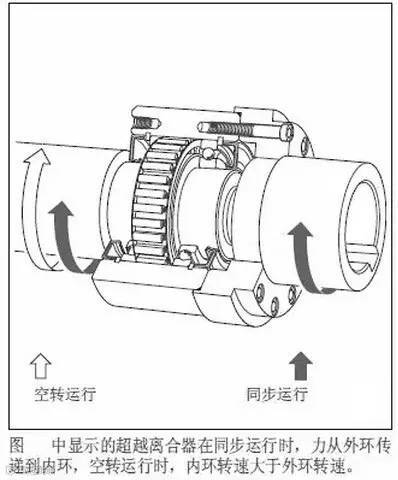 空转运行

同步运行

图　　中显示的超越离合器在同步运行时，力从外环传递到内环，空转运行时，内环转速大于外环转速。