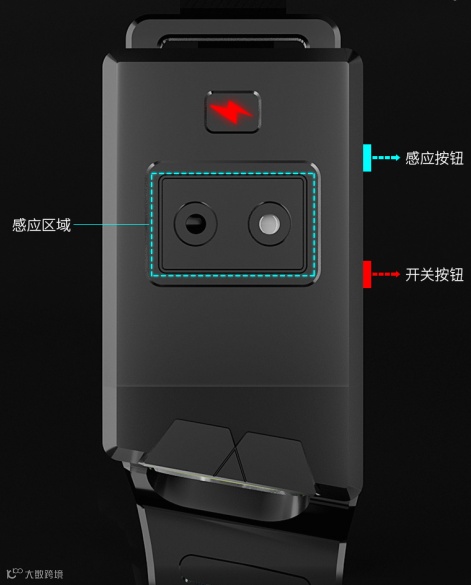 感应按钮

感应区域

开关按钮

大数跨境